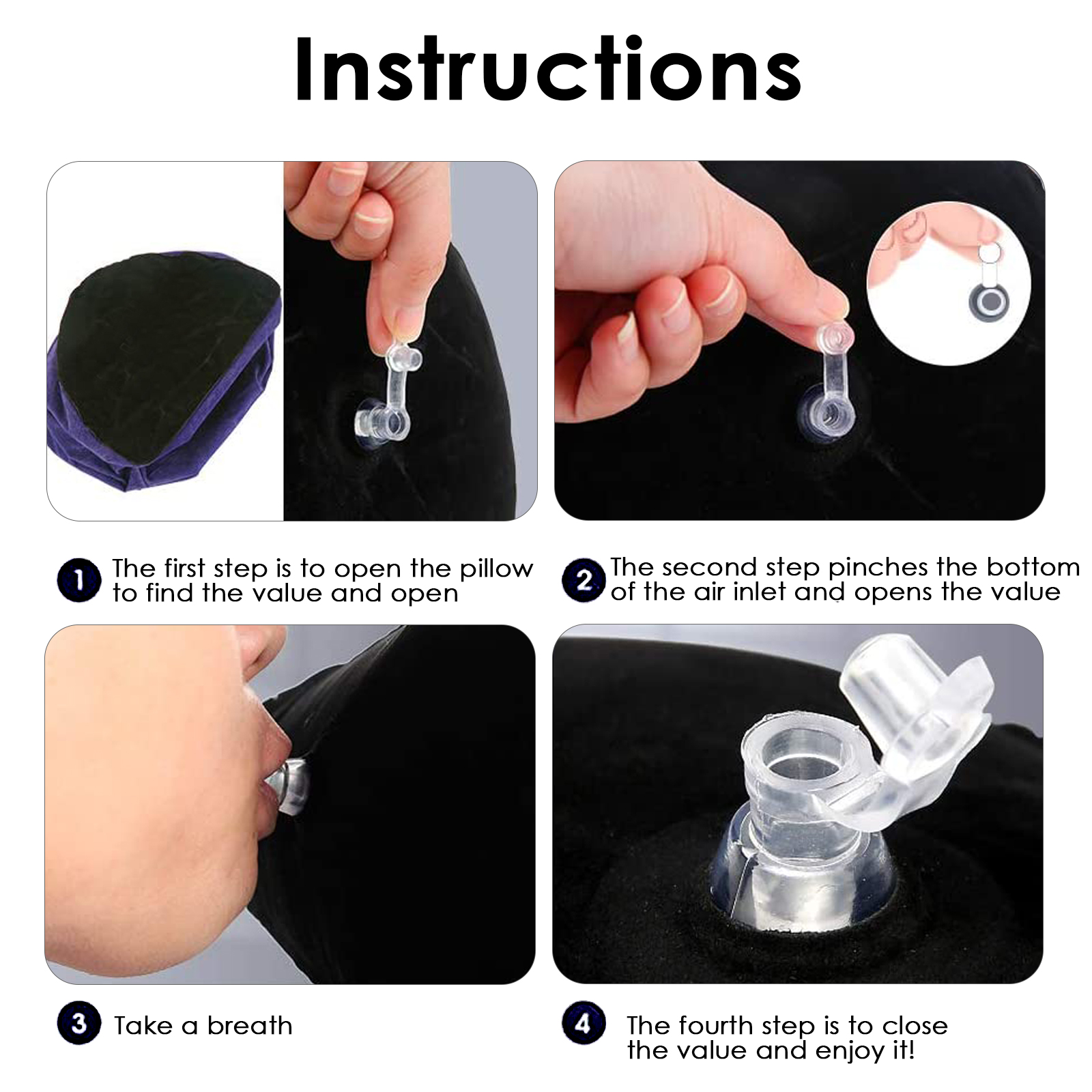 Instructions

1 The first step is to open the pillow to find the value and open

2 The second step pinches the bottom of the air inlet and opens the value

3 Take a breath

4 The fourth step is to close the value and enjoy it!