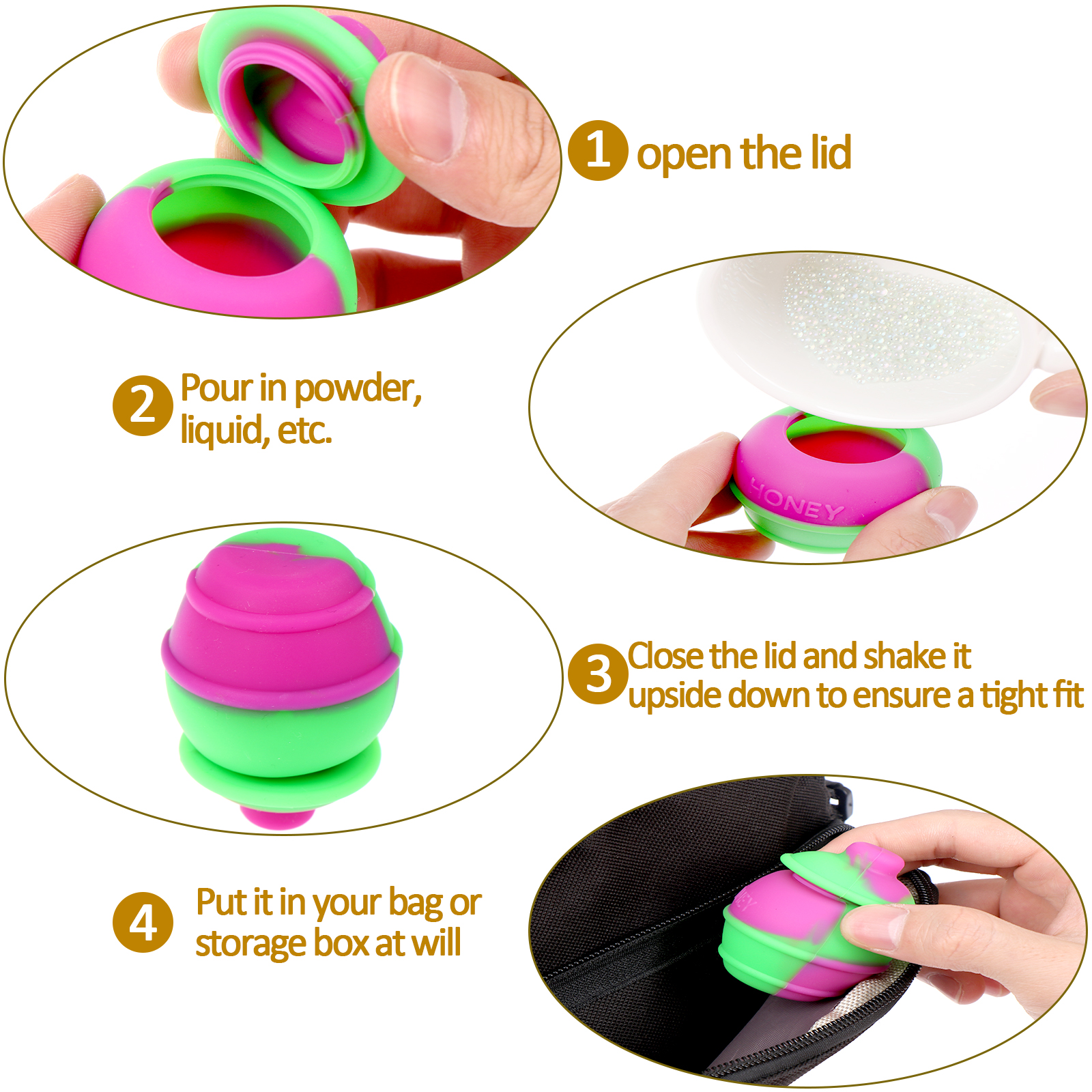 1 open the lid

2 Pour in powder, liquid, etc.

HONEY

3 Close the lid and shake it upside down to ensure a tight fit

4 Put it in your bag or storage box at will