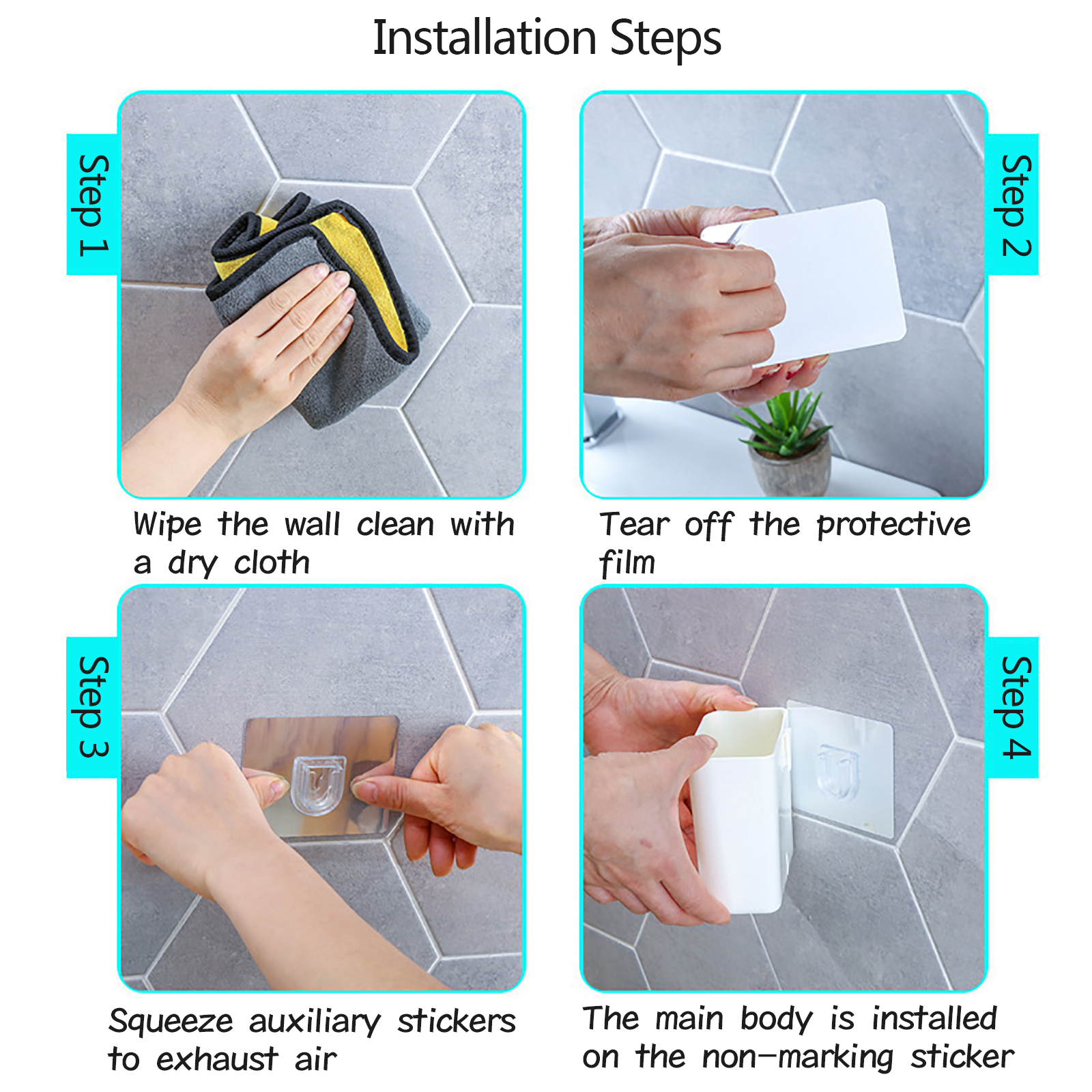 Installation Steps

Step 1

Wipe the wall clean with a dry cloth

Step 2

Tear off the protective film

Step 3

Squeeze auxiliary stickers to exhaust air

Step 4

The main body is installed on the non-marking sticker