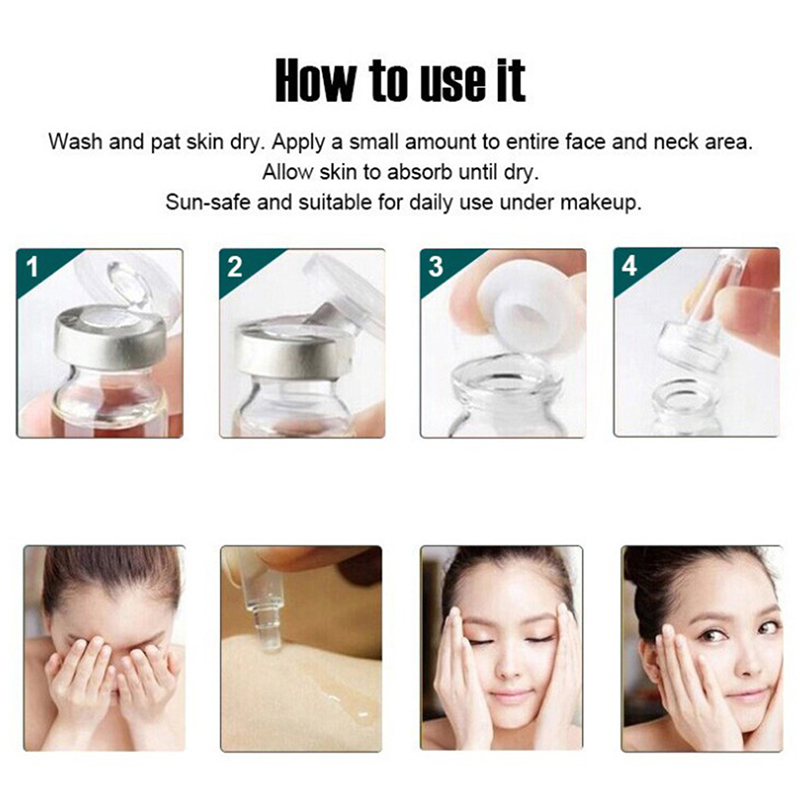 How to use it

Wash and pat skin dry. Apply a small amount to entire face and neck area.
Allow skin to absorb until dry.
Sun-safe and suitable for daily use under makeup.

1

2

3

4