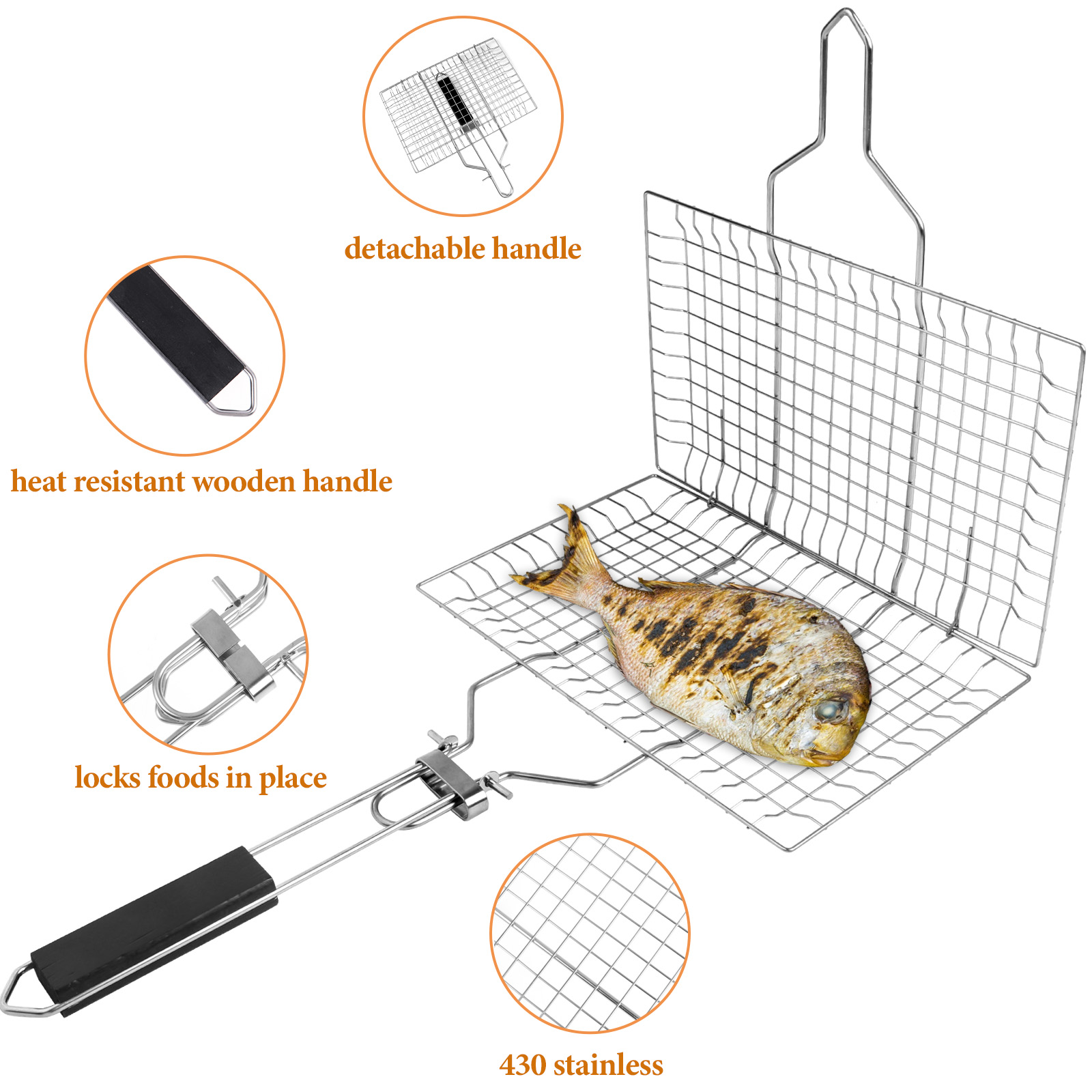 detachable handle

heat resistant wooden handle

locks foods in place

430 stainless