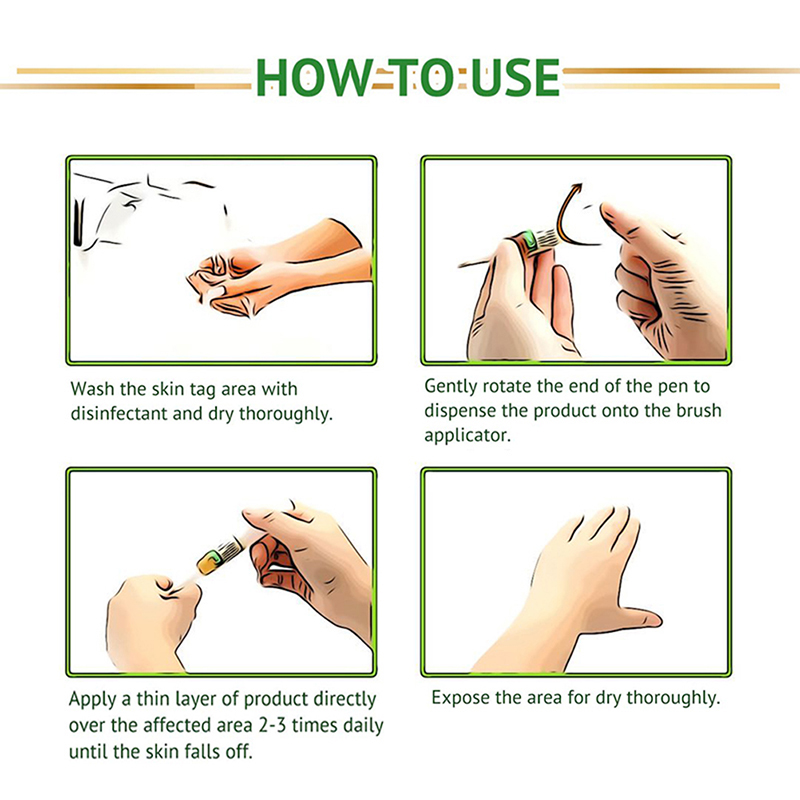 HOW TO USE

Wash the skin tag area with disinfectant and dry thoroughly.

Gently rotate the end of the pen to dispense the product onto the brush applicator.

Apply a thin layer of product directly over the affected area 2-3 times daily until the skin falls off.

Expose the area for dry thoroughly.