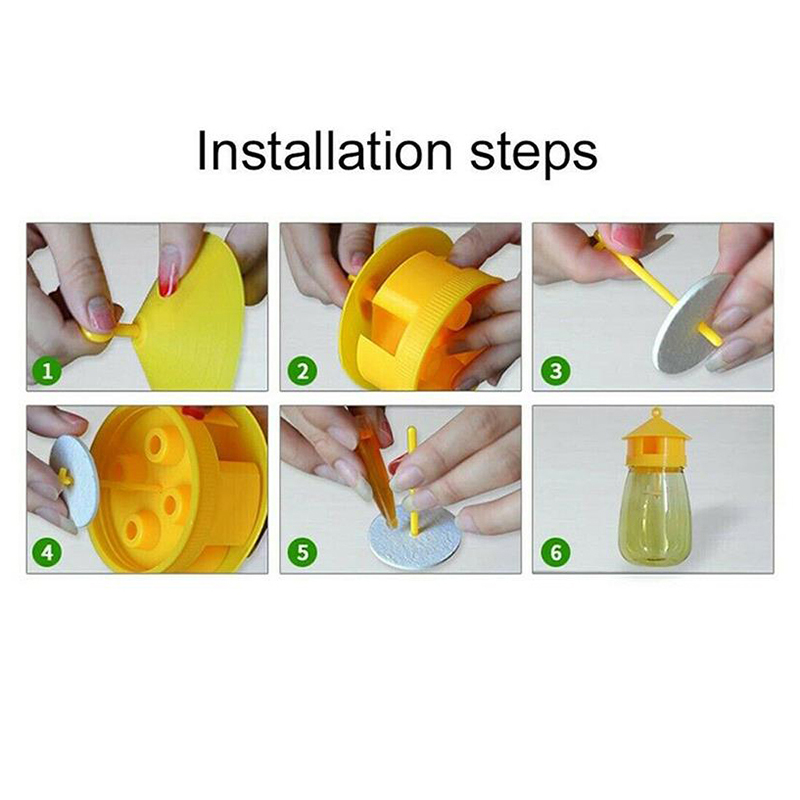 Installation steps

1

2

3

4

5

6