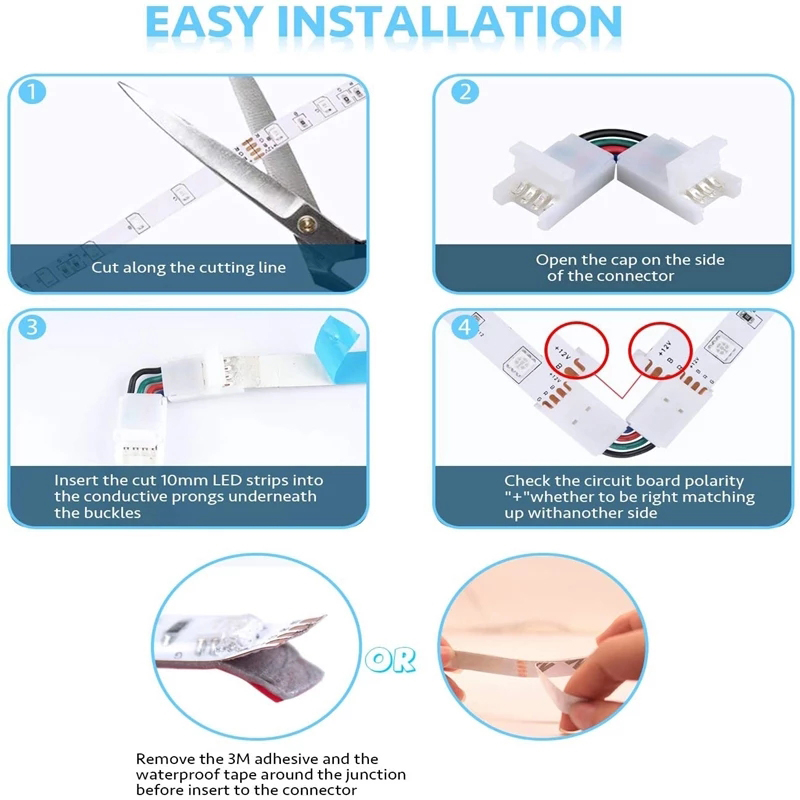 EASY INSTALLATION

1

Cut along the cutting line

2

Open the cap on the side of the connector

3

Insert the cut 10mm LED strips into the conductive prongs underneath the buckles

4

+12V
B
+12V
B

Check the circuit board polarity "+"whether to be right matching up withanother side

OR

Remove the 3M adhesive and the waterproof tape around the junction before insert to the connector