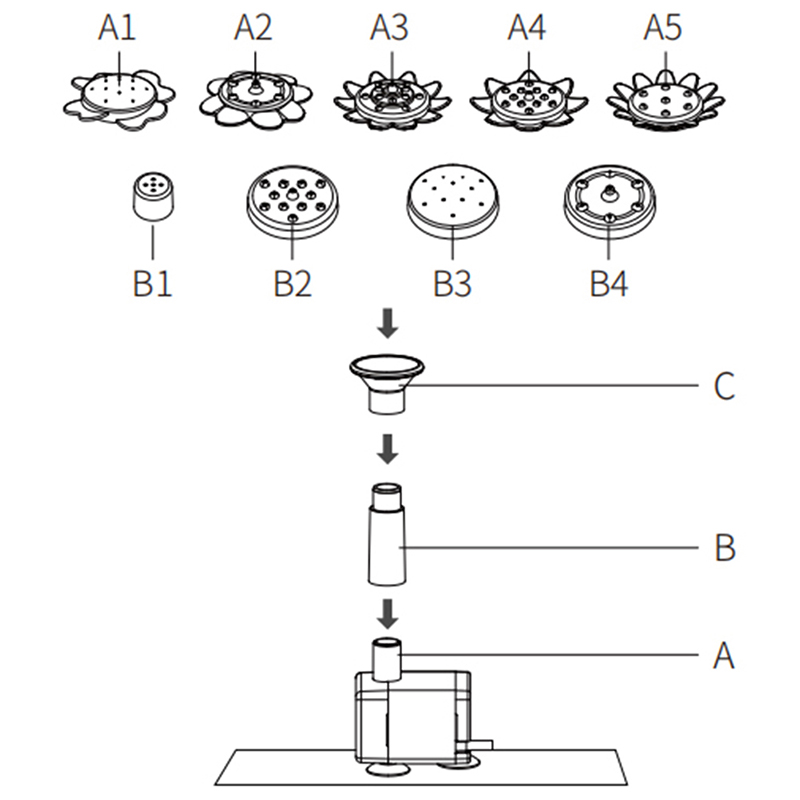 A1 A2 A3 A4 A5

B1 B2 B3 B4

C

B

A