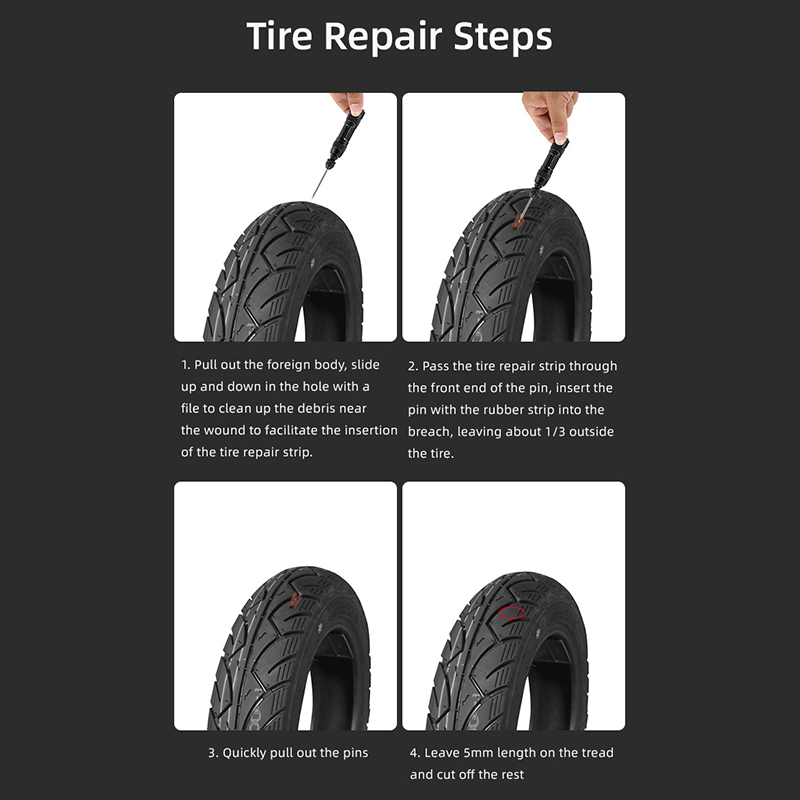 Tire Repair Steps

1. Pull out the foreign body, slide up and down in the hole with a file to clean up the debris near the wound to facilitate the insertion of the tire repair strip.

2. Pass the tire repair strip through the front end of the pin, insert the pin with the rubber strip into the breach, leaving about 1/3 outside the tire.

3. Quickly pull out the pins

4. Leave 5mm length on the tread and cut off the rest