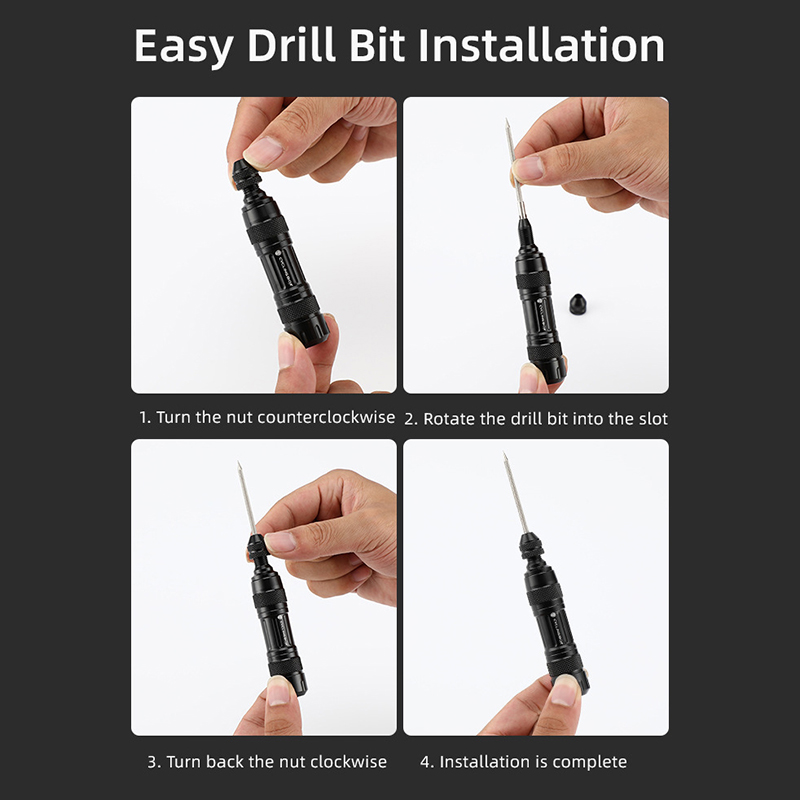 Easy Drill Bit Installation

1. Turn the nut counterclockwise

2. Rotate the drill bit into the slot

3. Turn back the nut clockwise

4. Installation is complete