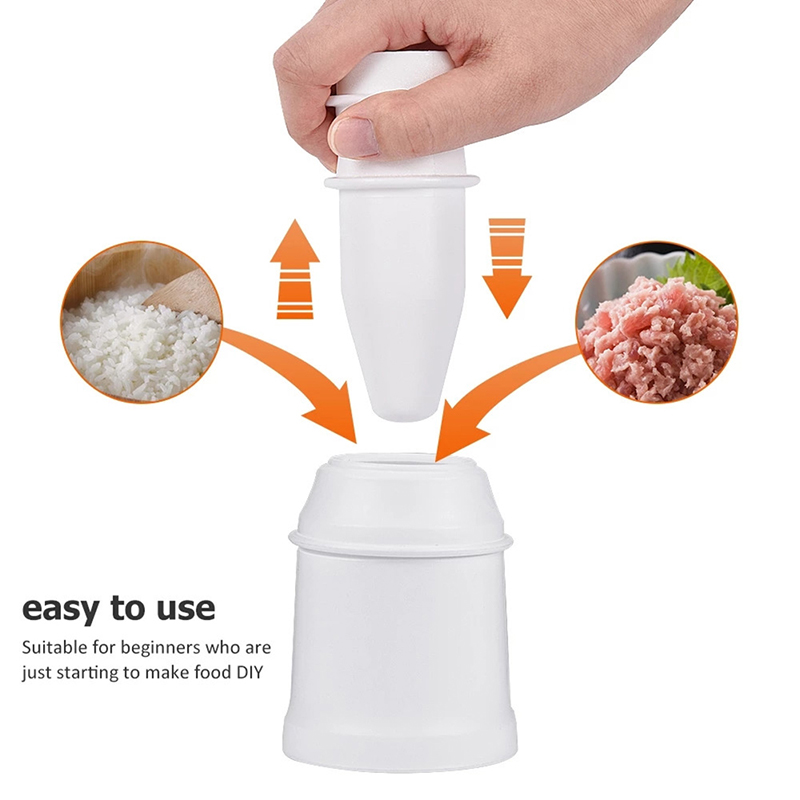 easy to use

Suitable for beginners who are just starting to make food DIY