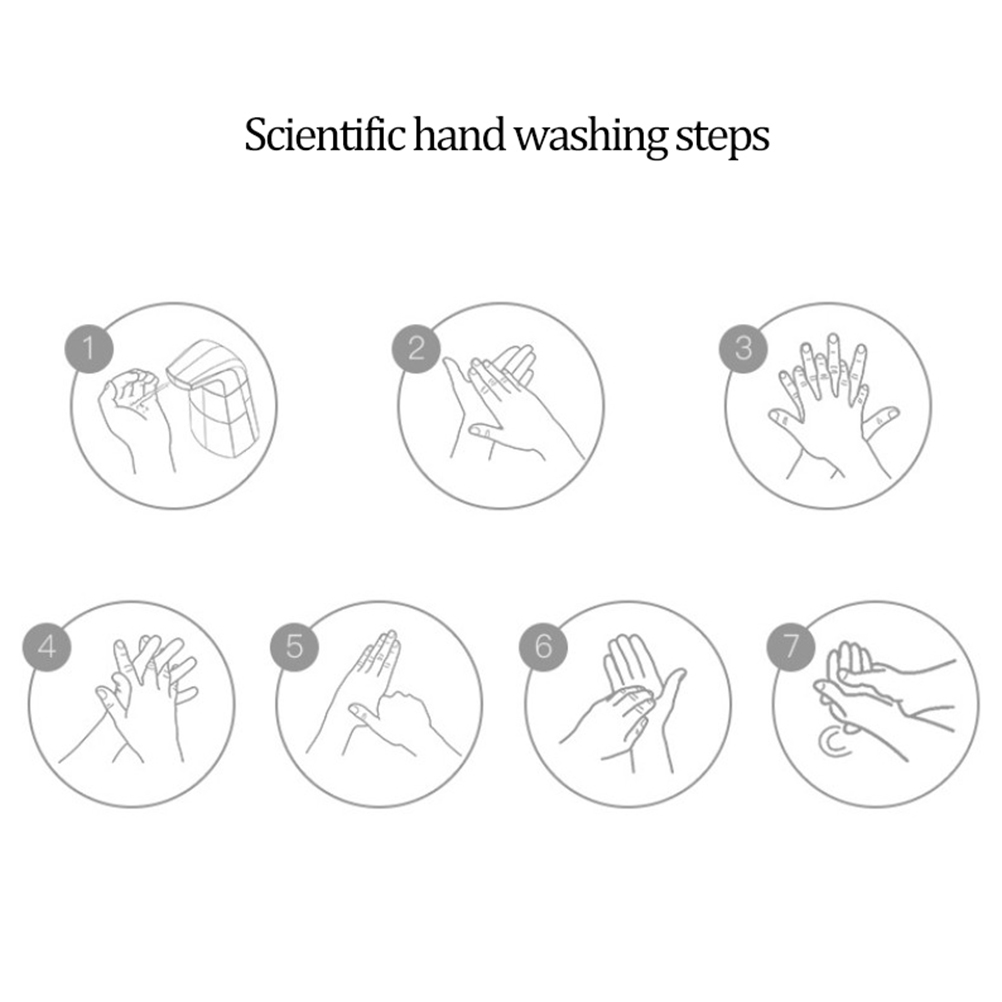 Scientific hand washing steps

1

2

3

4

5

6

7