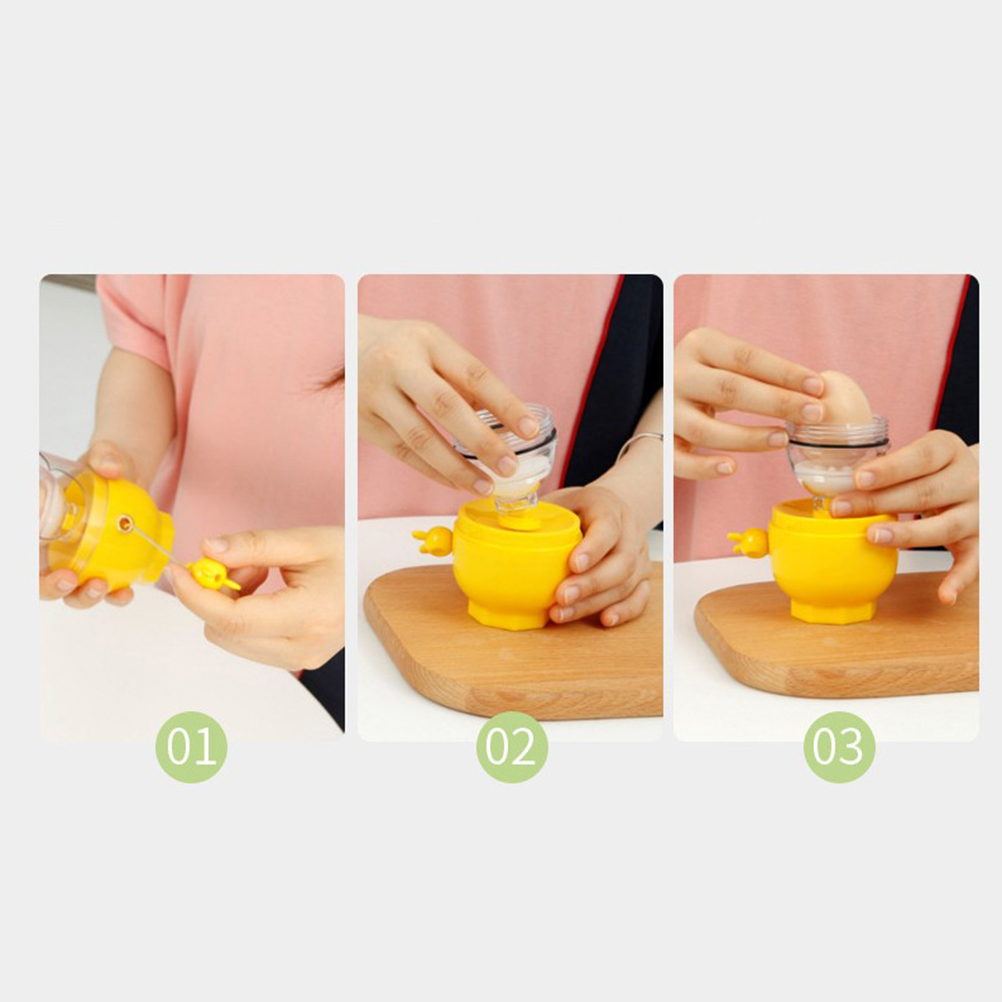 01

02

03