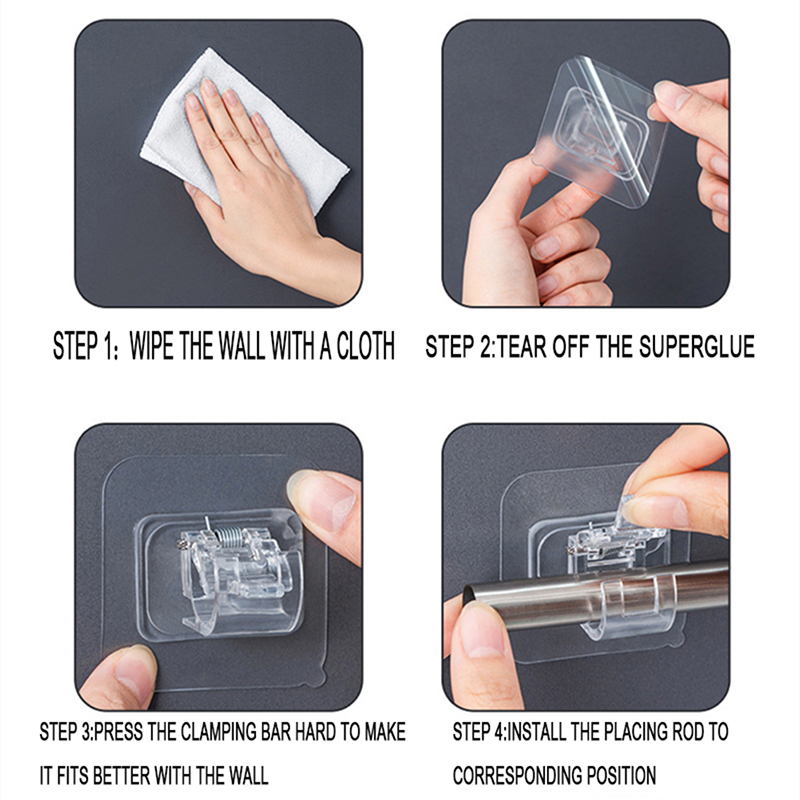 STEP 1: WIPE THE WALL WITH A CLOTH

STEP 2:TEAR OFF THE SUPERGLUE

STEP 3:PRESS THE CLAMPING BAR HARD TO MAKE IT FITS BETTER WITH THE WALL

STEP 4:INSTALL THE PLACING ROD TO CORRESPONDING POSITION