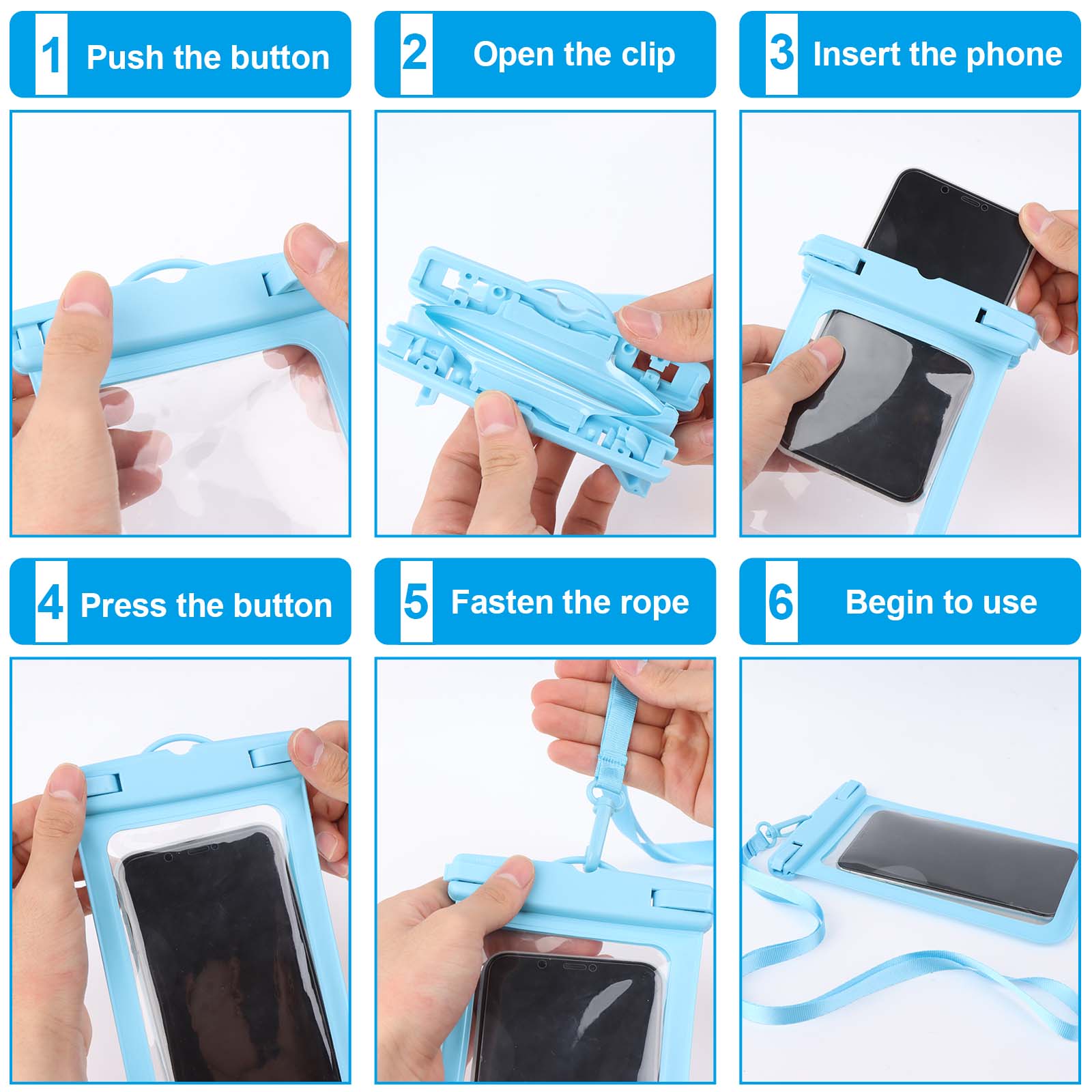 1 Push the button

2 Open the clip

3 Insert the phone

4 Press the button

5 Fasten the rope

6 Begin to use