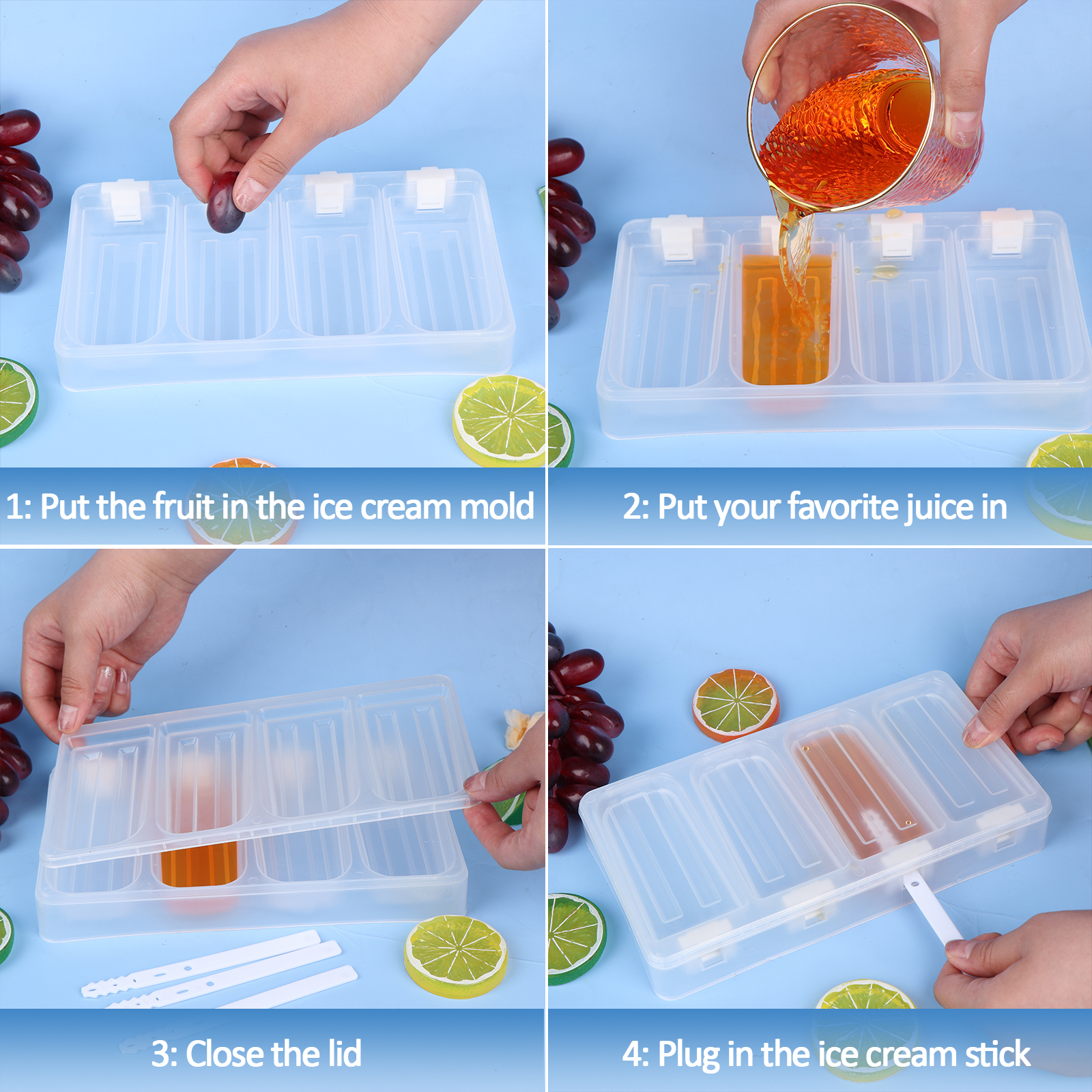 1: Put the fruit in the ice cream mold

2: Put your favorite juice in

3: Close the lid

4: Plug in the ice cream stick