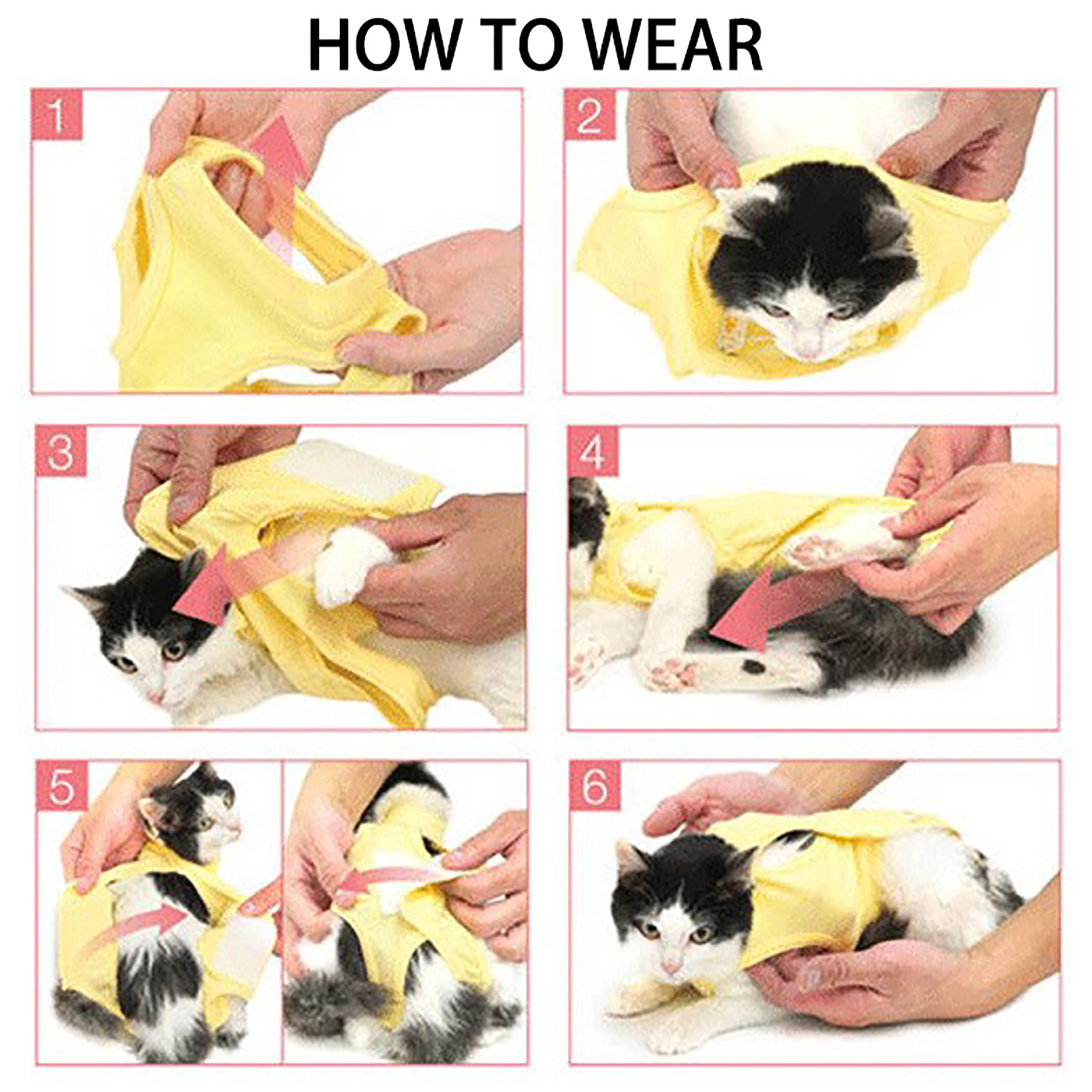 HOW TO WEAR

1

2

3

4

5

6