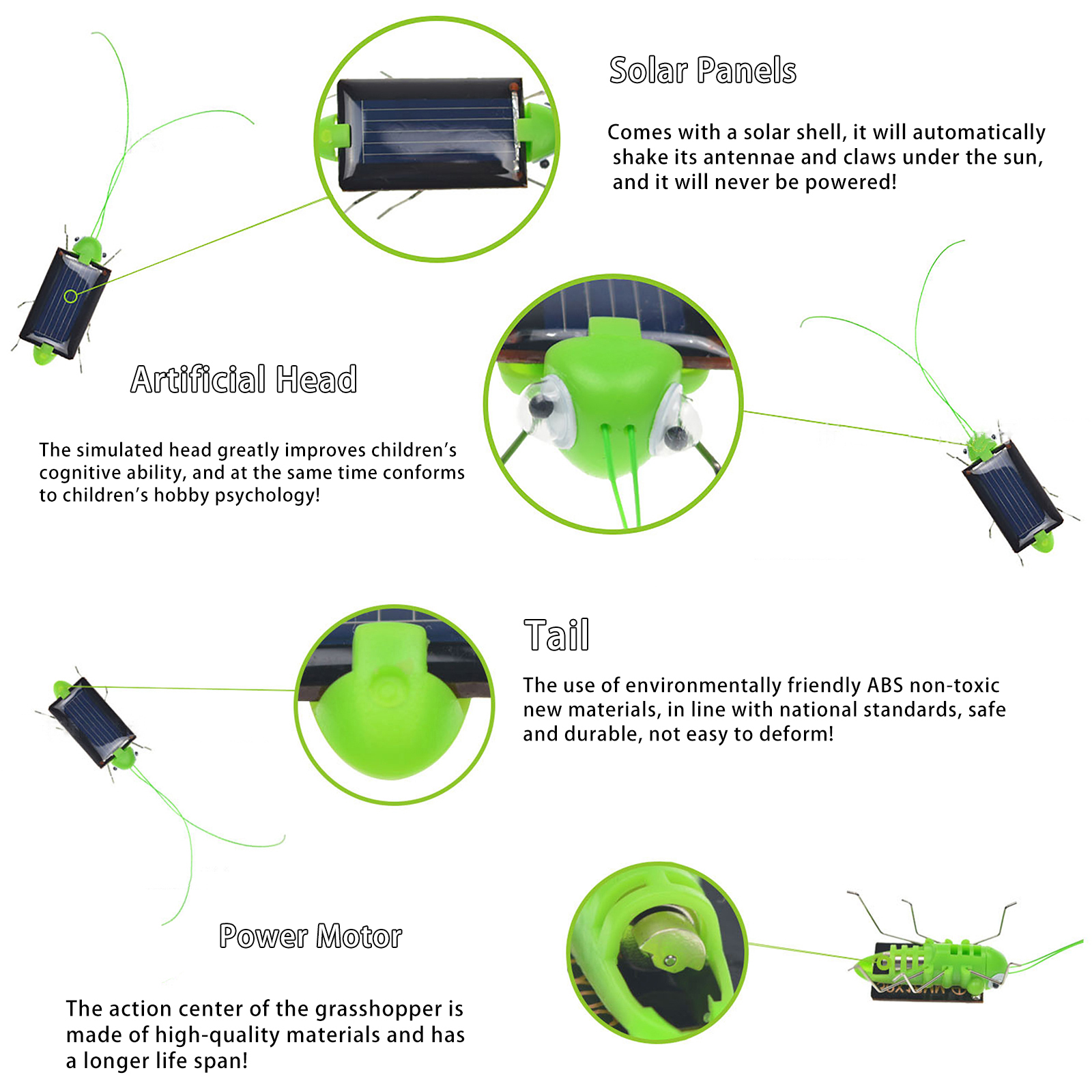 Solar Panels

Comes with a solar shell, it will automatically shake its antennae and claws under the sun, and it will never be powered!

Artificial Head

The simulated head greatly improves children's cognitive ability, and at the same time conforms to children's hobby psychology!

Tail

The use of environmentally friendly ABS non-toxic new materials, in line with national standards, safe and durable, not easy to deform!

Power Motor

The action center of the grasshopper is made of high-quality materials and has a longer life span!