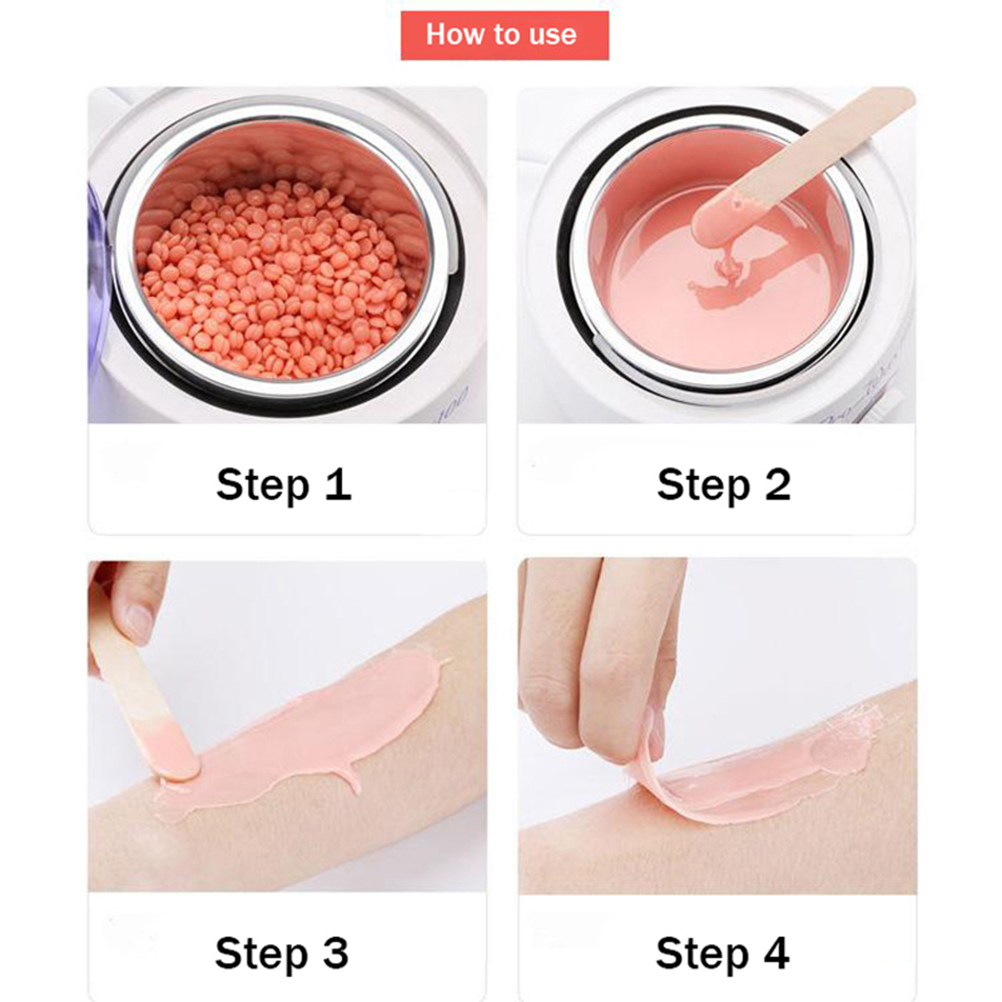 How to use

Step 1

Step 2

Step 3

Step 4