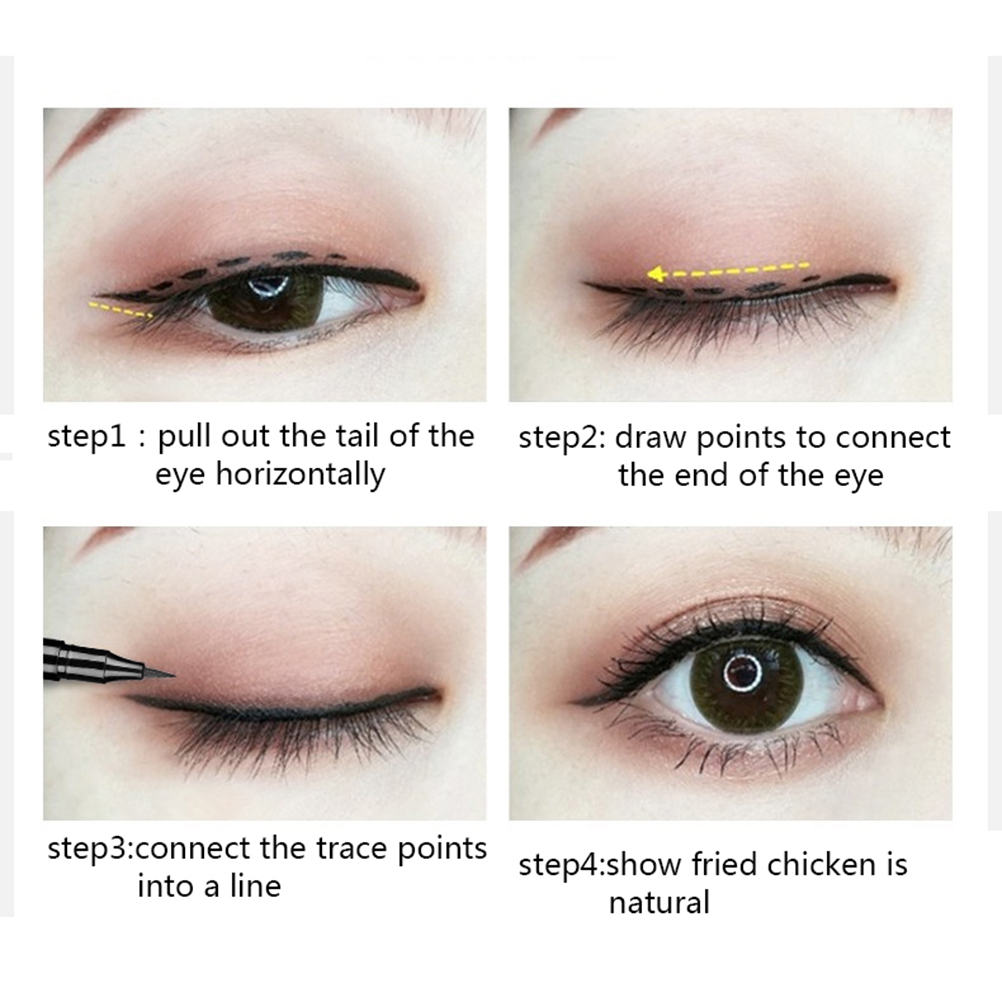 step1 : pull out the tail of the eye horizontally

step2: draw points to connect the end of the eye

step3:connect the trace points into a line

step4:show fried chicken is natural