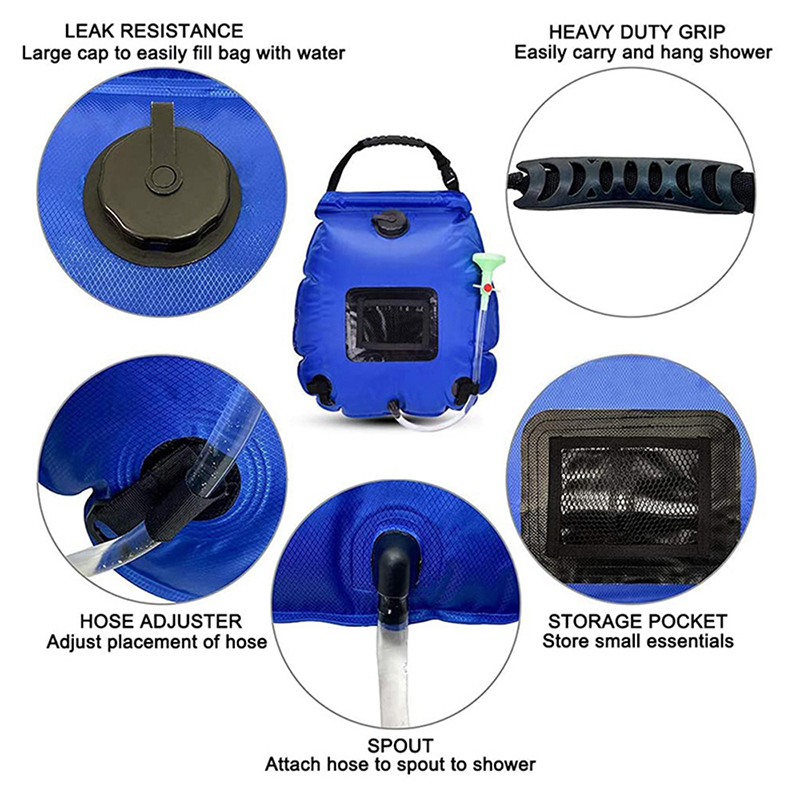 LEAK RESISTANCE
Large cap to easily fill bag with water

HEAVY DUTY GRIP
Easily carry and hang shower

HOSE ADJUSTER
Adjust placement of hose

STORAGE POCKET
Store small essentials

SPOUT
Attach hose to spout to shower