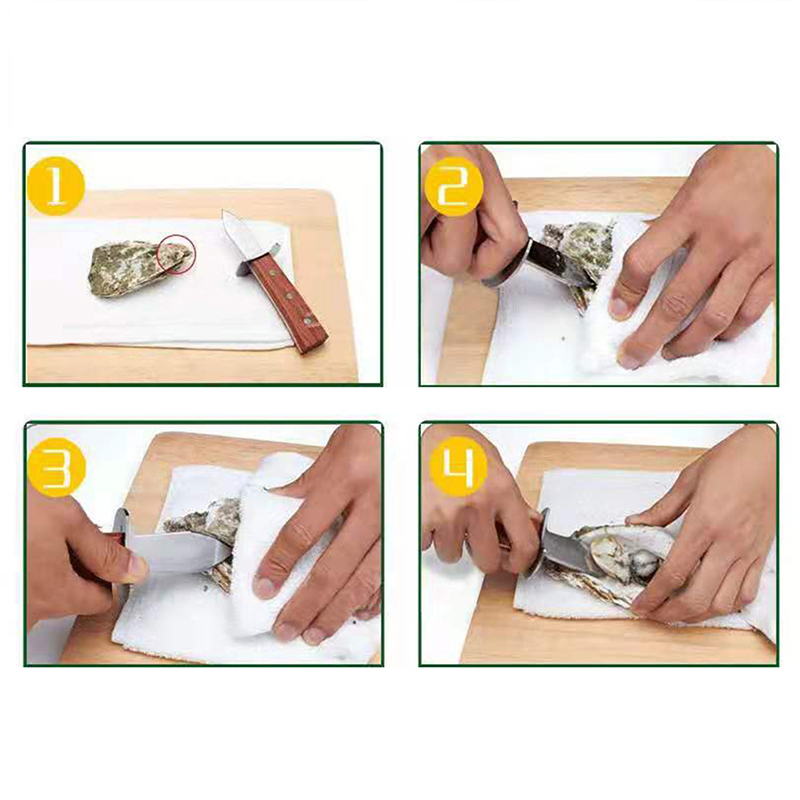 1

2

3

4