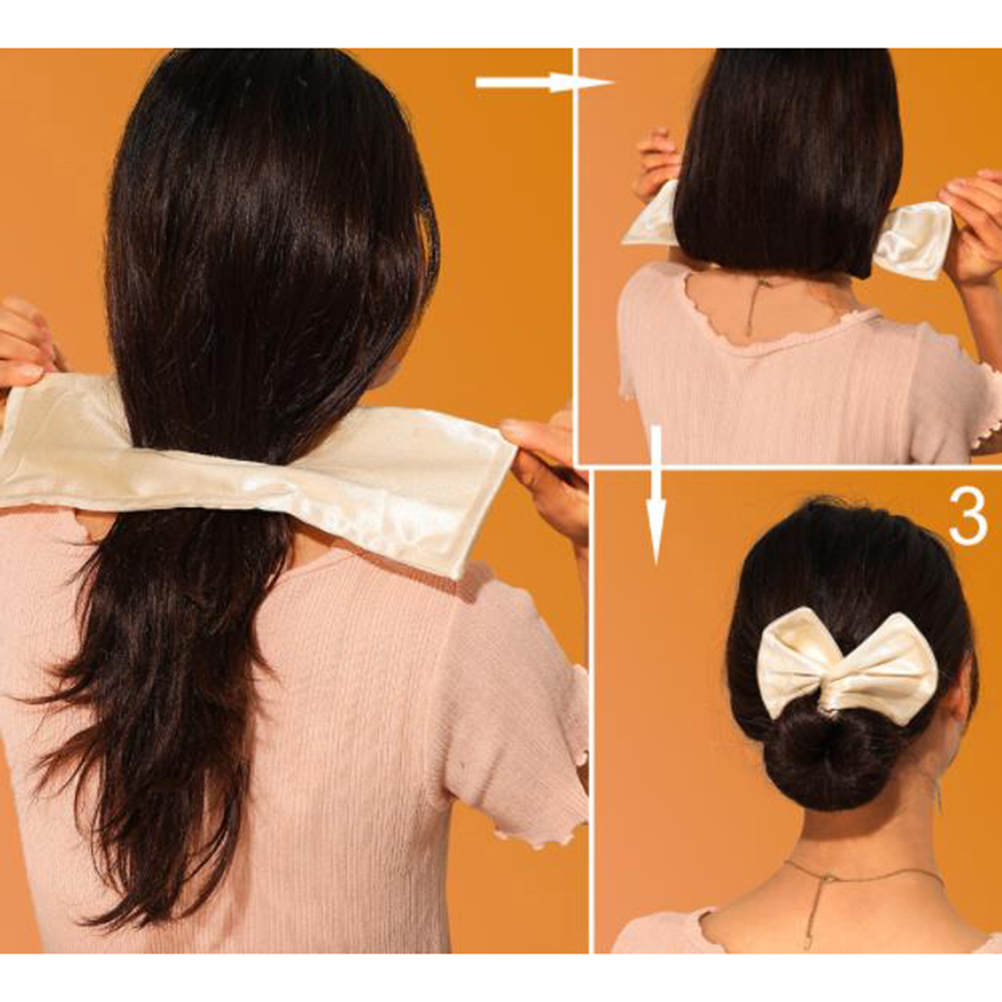 3