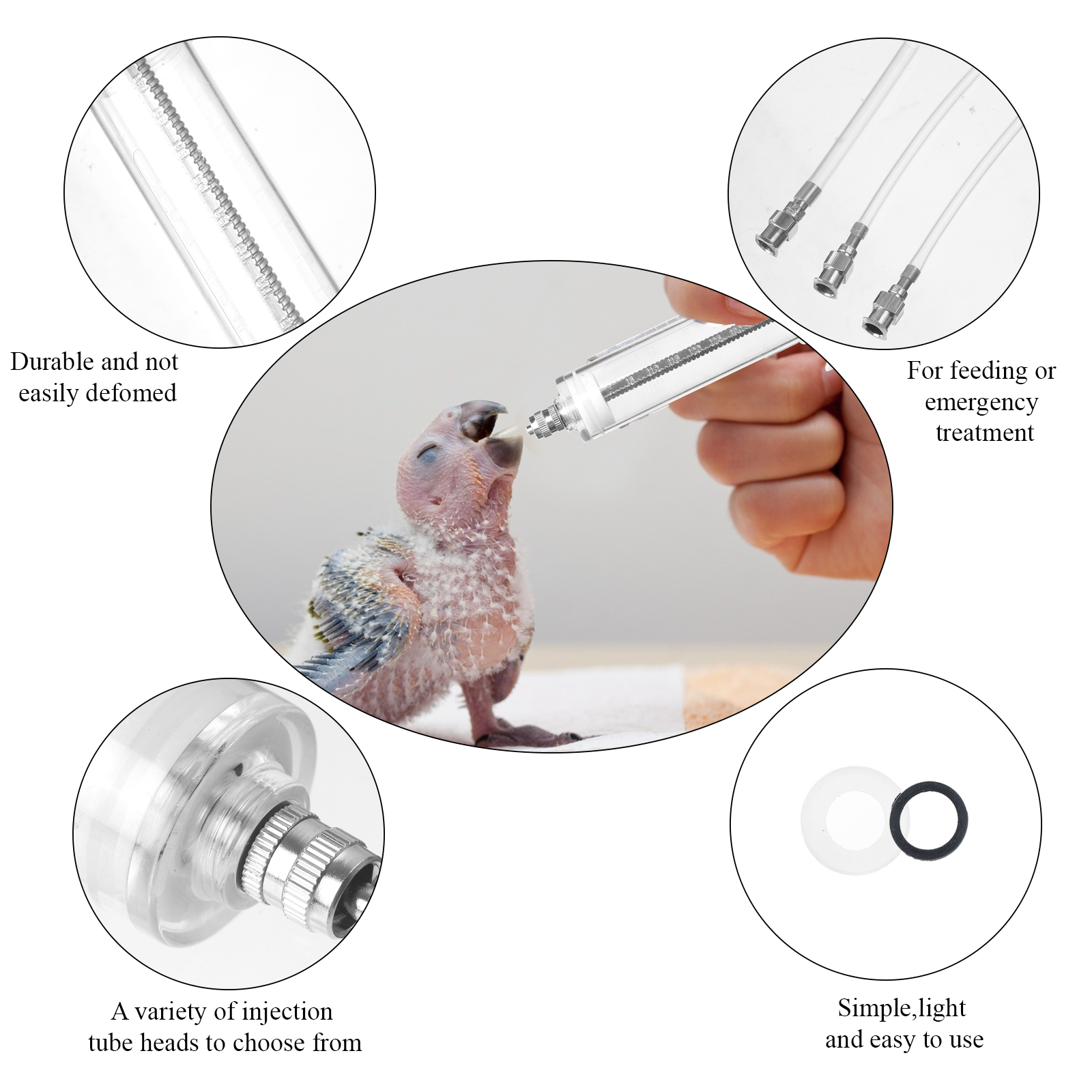 Durable and not easily defomed

For feeding or emergency treatment

A variety of injection tube heads to choose from

Simple,light and easy to use