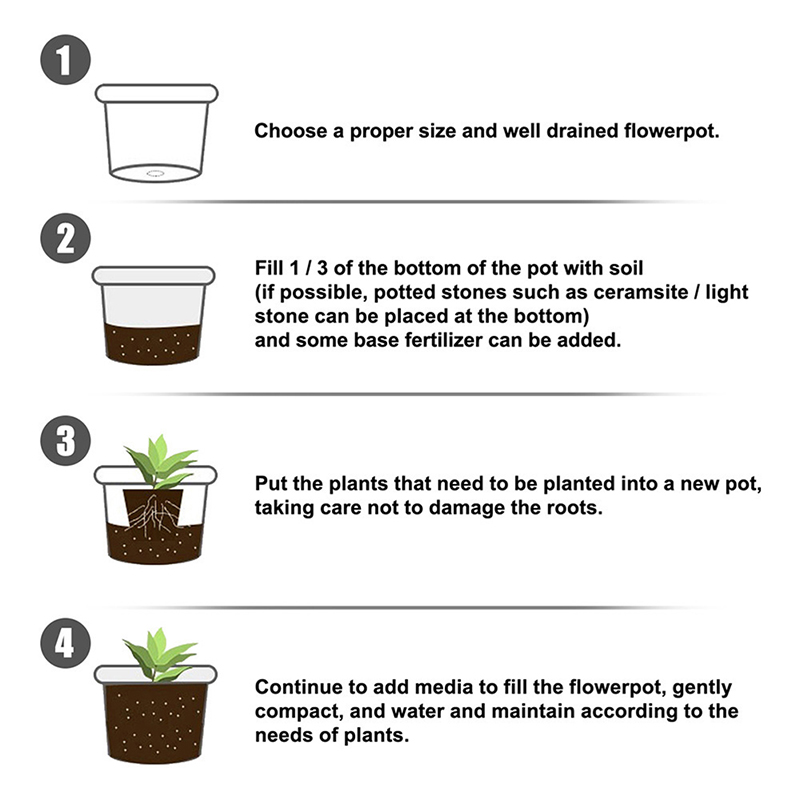 1

Choose a proper size and well drained flowerpot.

2

Fill 1 / 3 of the bottom of the pot with soil (if possible, potted stones such as ceramsite / light stone can be placed at the bottom) and some base fertilizer can be added.

3

Put the plants that need to be planted into a new pot, taking care not to damage the roots.

4

Continue to add media to fill the flowerpot, gently compact, and water and maintain according to the needs of plants.