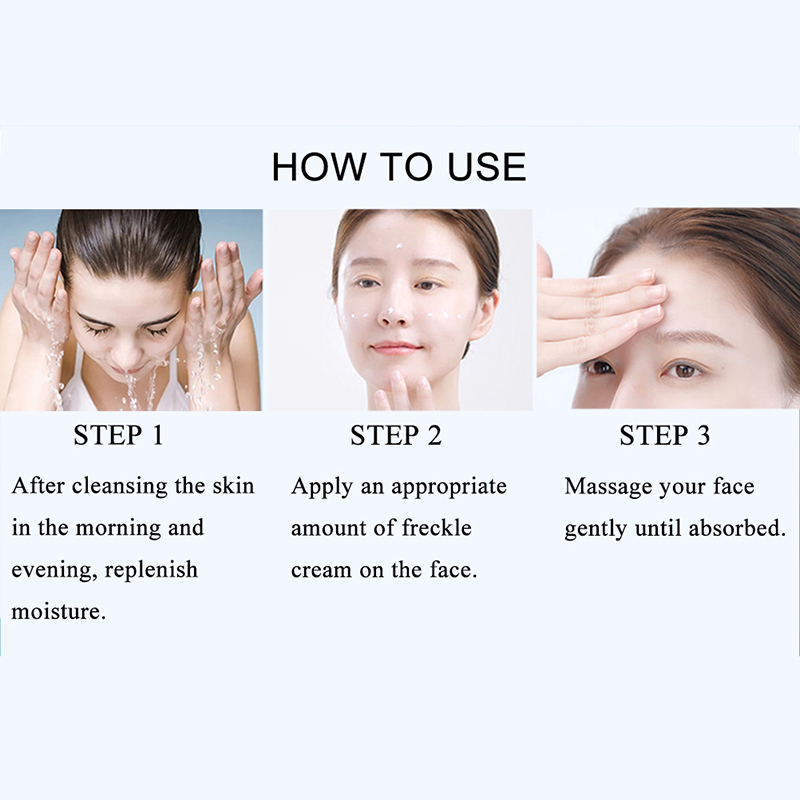 HOW TO USE

STEP 1

After cleansing the skin in the morning and evening, replenish moisture.

STEP 2

Apply an appropriate amount of freckle cream on the face.

STEP 3

Massage your face gently until absorbed.