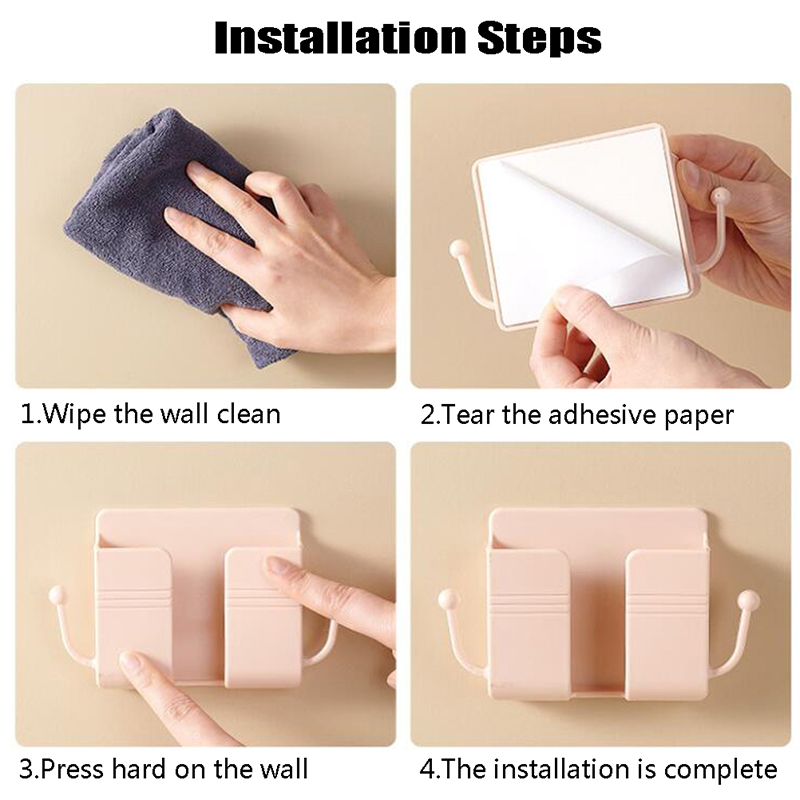 Installation Steps

1.Wipe the wall clean

2.Tear the adhesive paper

3.Press hard on the wall

4.The installation is complete