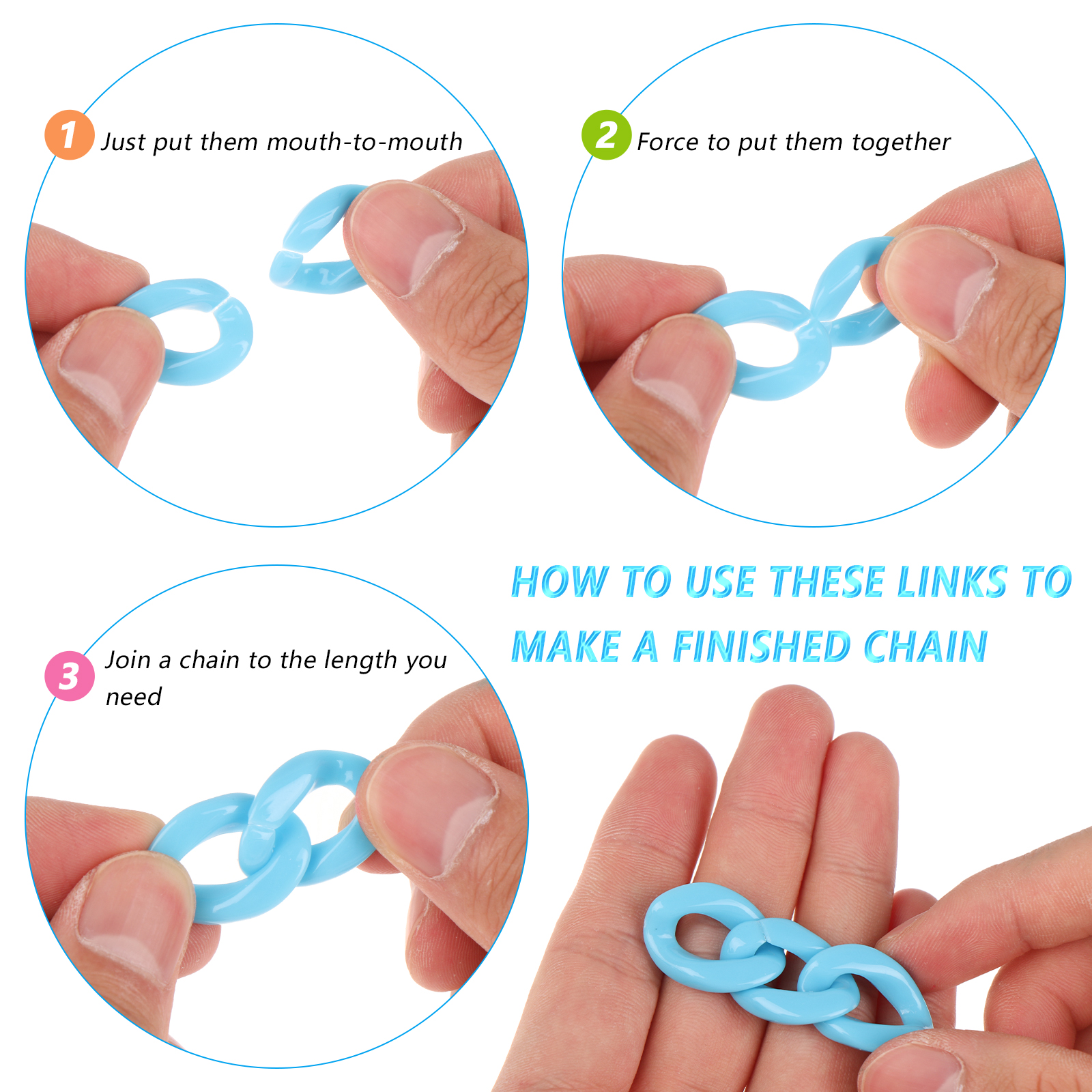 1 Just put them mouth-to-mouth

2 Force to put them together

HOW TO USE THESE LINKS TO MAKE A FINISHED CHAIN

3 Join a chain to the length you need