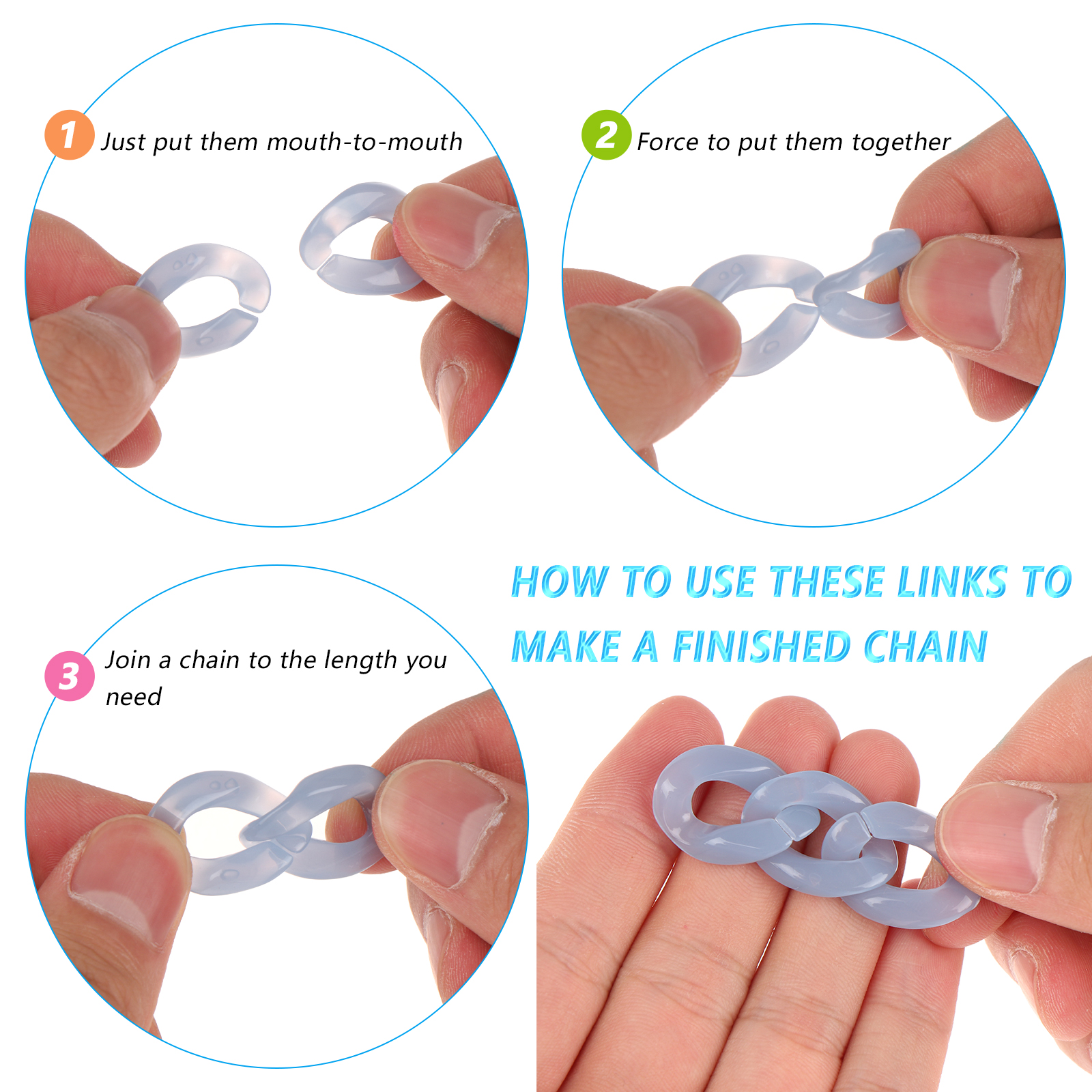 1 Just put them mouth-to-mouth

2 Force to put them together

3 Join a chain to the length you need

HOW TO USE THESE LINKS TO MAKE A FINISHED CHAIN