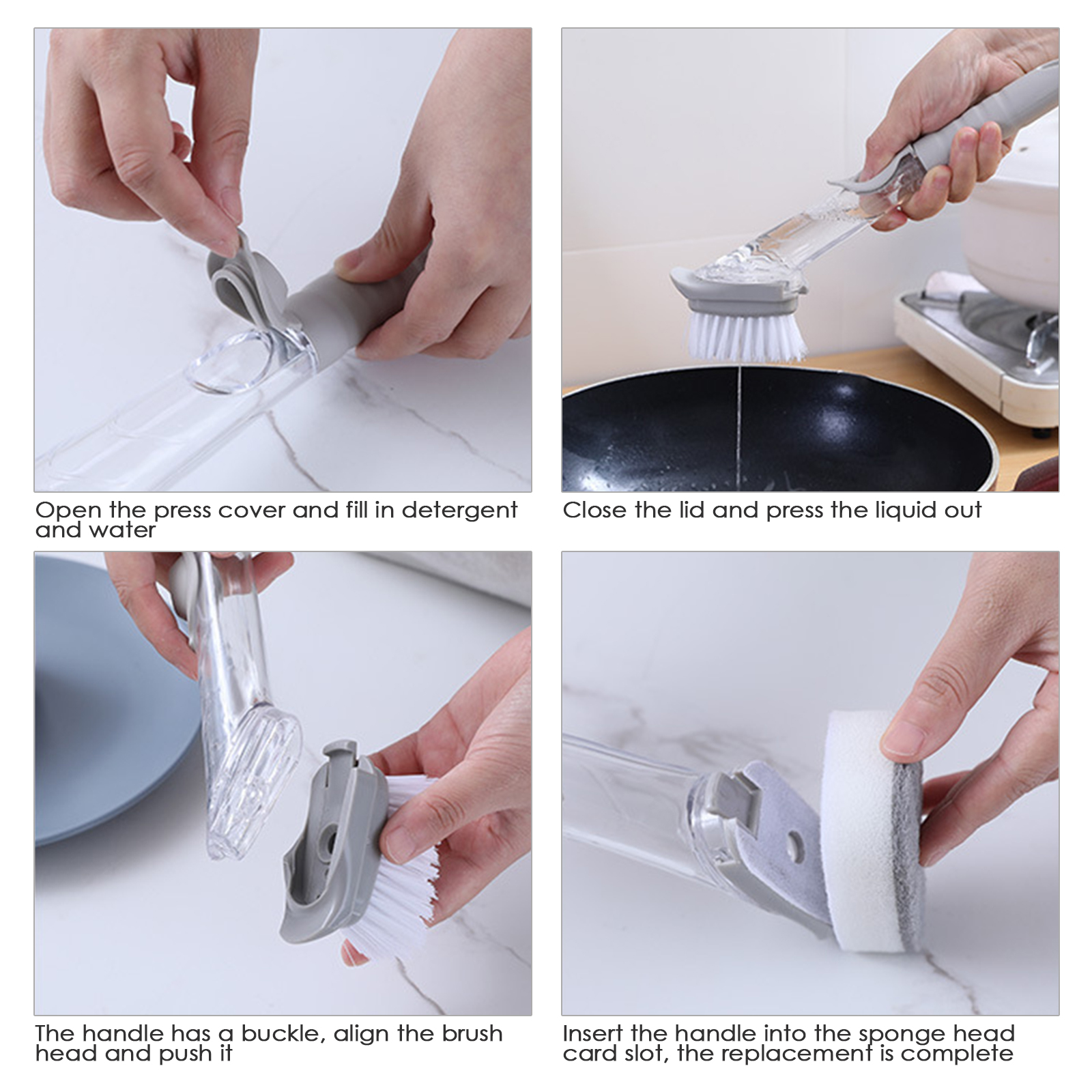 Open the press cover and fill in detergent and water

Close the lid and press the liquid out

The handle has a buckle, align the brush head and push it

Insert the handle into the sponge head card slot, the replacement is complete