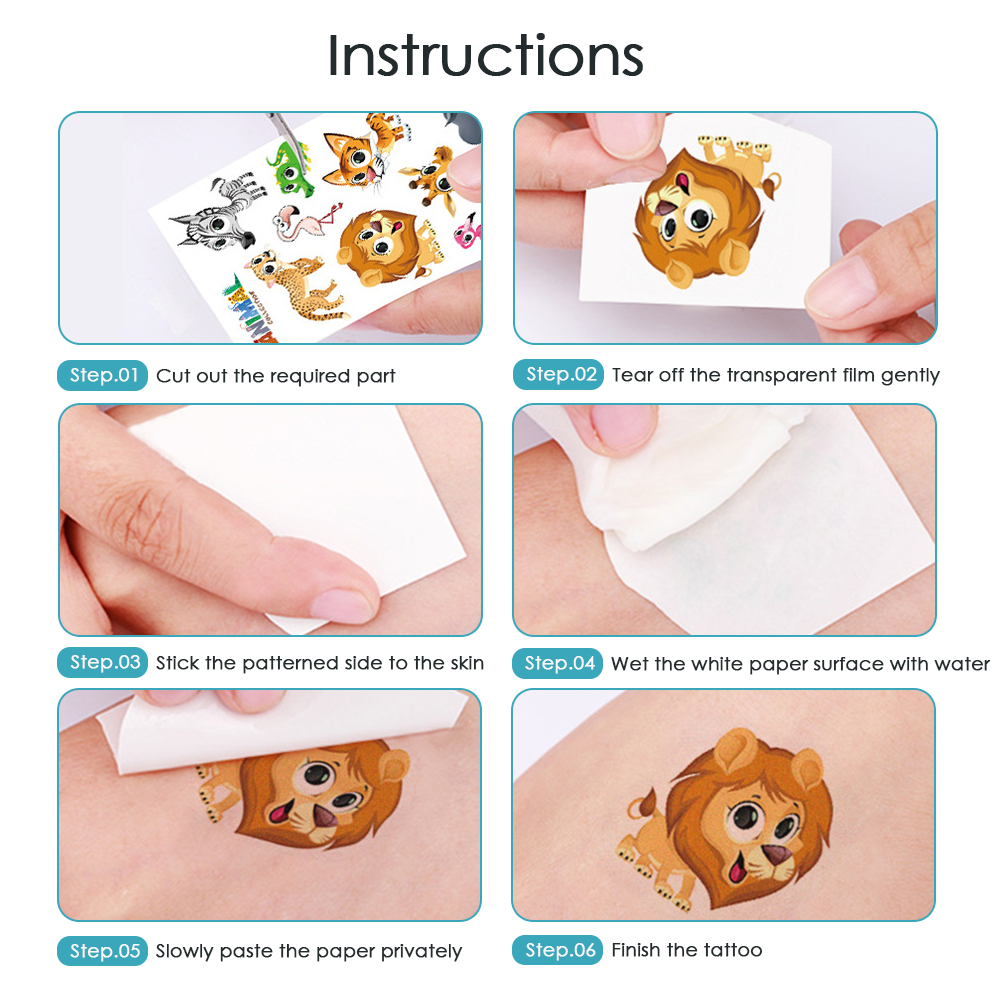 Instructions

Step.01 Cut out the required part

Step.02 Tear off the transparent film gently

Step.03 Stick the patterned side to the skin

Step.04 Wet the white paper surface with water

Step.05 Slowly paste the paper privately

Step.06 Finish the tattoo