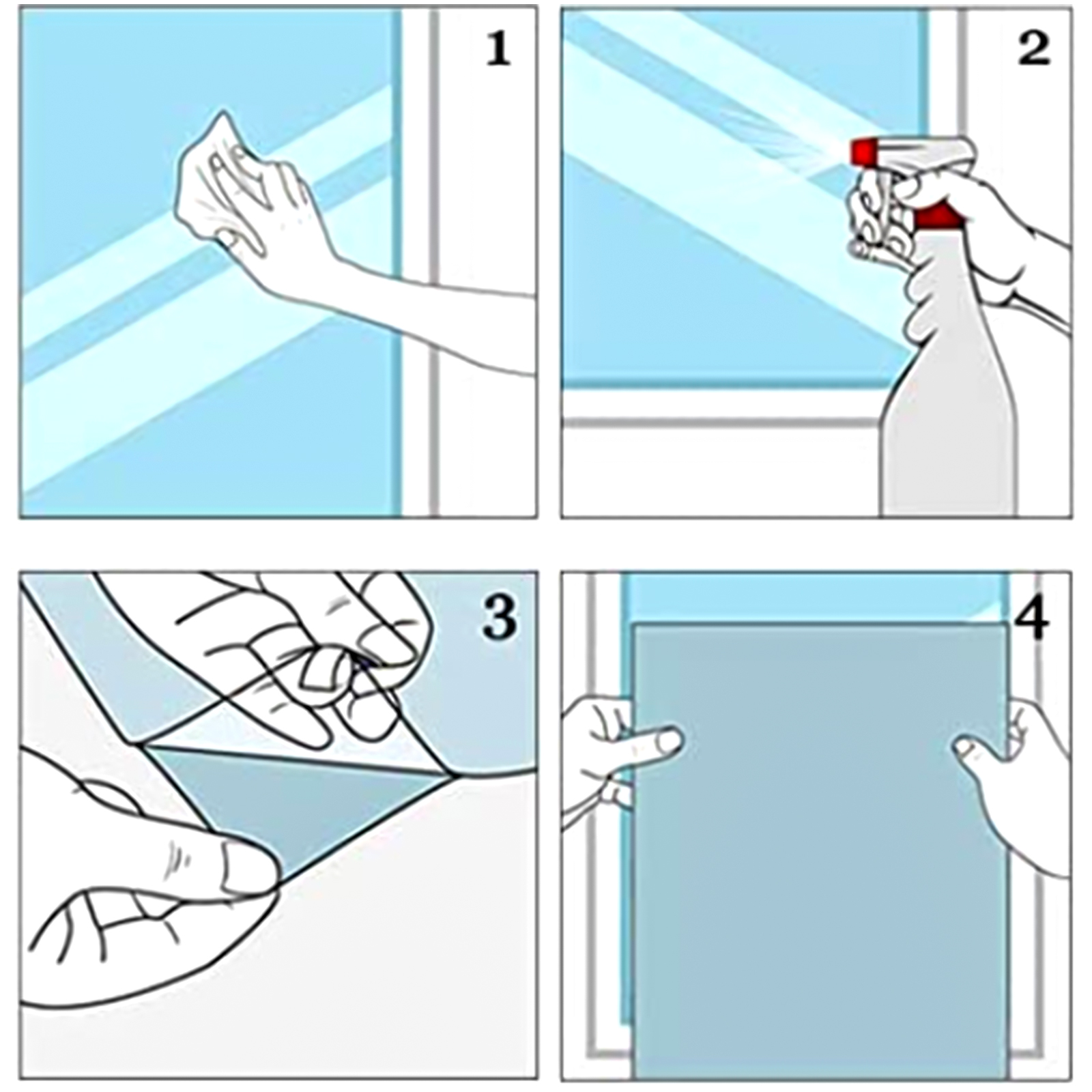 1

2

3

4