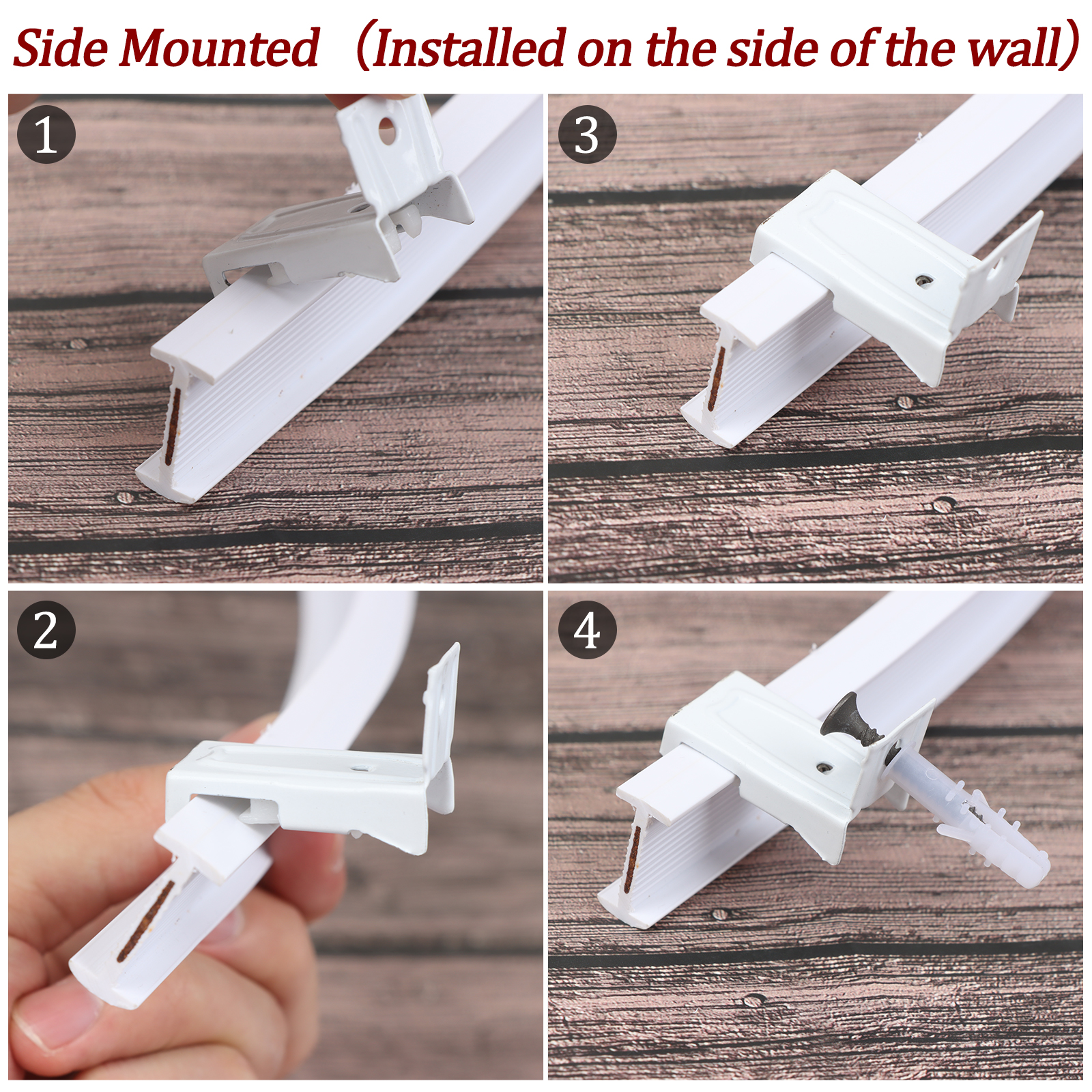 Side Mounted （Installed on the side of the wall）

1

3

2

4