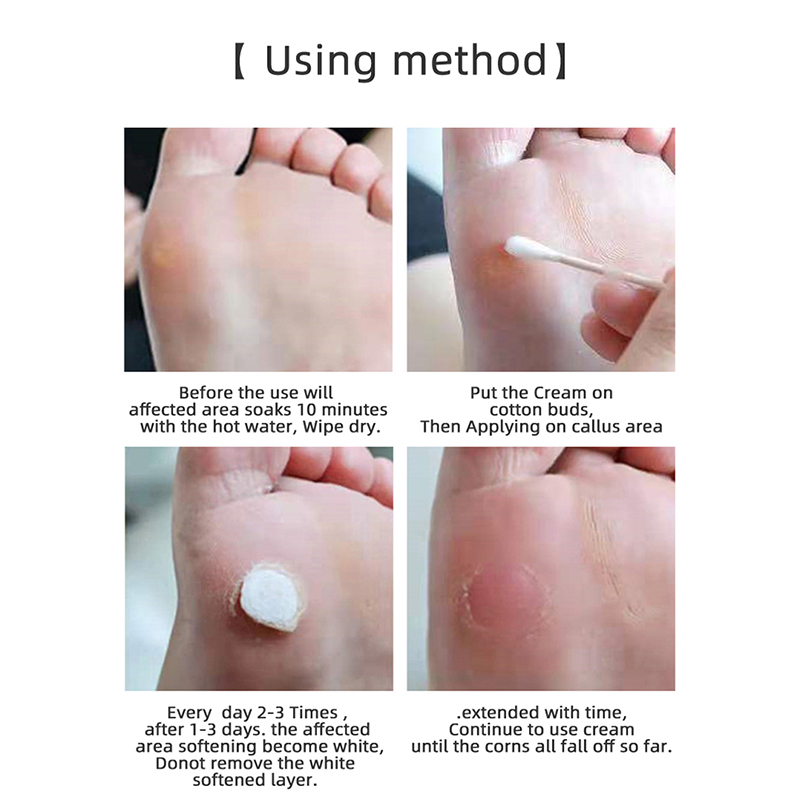 【 Using method】

Before the use will affected area soaks 10 minutes with the hot water, Wipe dry.

Put the Cream on cotton buds, Then Applying on callus area

Every day 2-3 Times , after 1-3 days. the affected area softening become white, Donot remove the white softened layer.

.extended with time, Continue to use cream until the corns all fall off so far.