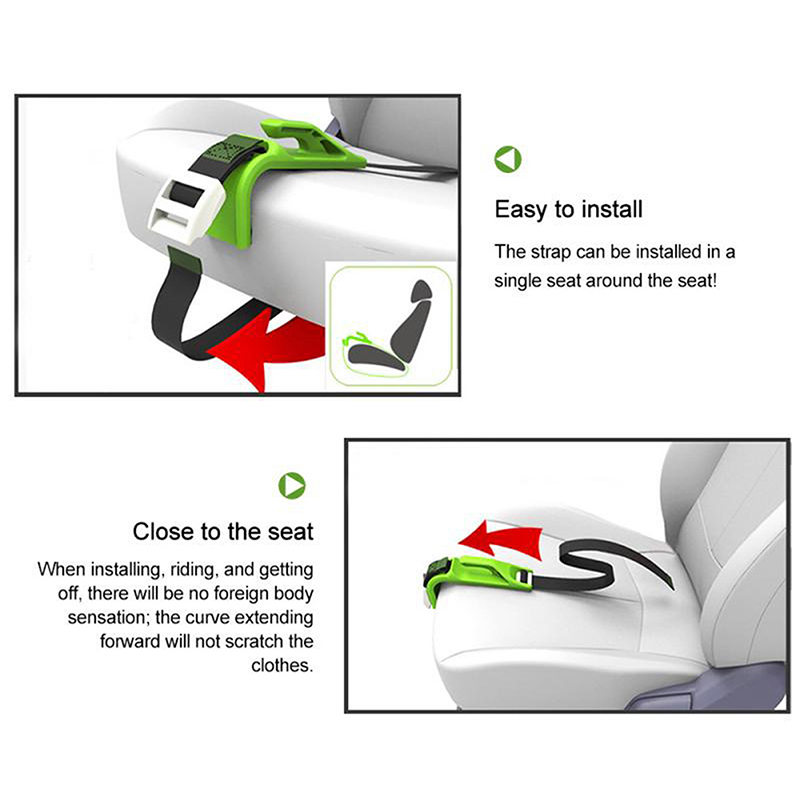 Easy to install

The strap can be installed in a single seat around the seat!

Close to the seat

When installing, riding, and getting off, there will be no foreign body sensation; the curve extending forward will not scratch the clothes.