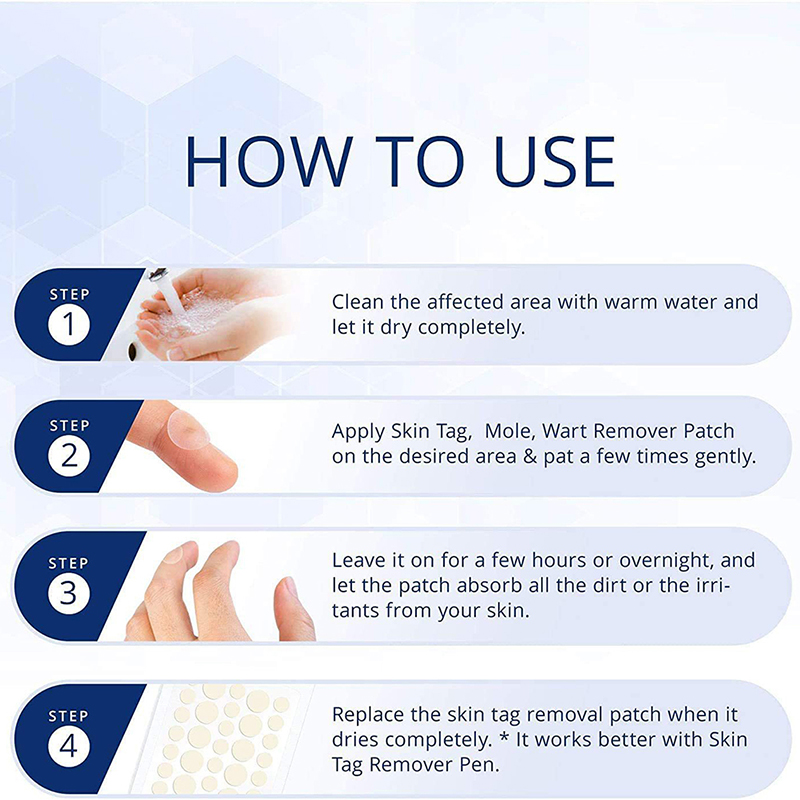 HOW TO USE

STEP
1
Clean the affected area with warm water and let it dry completely.

STEP
2
Apply Skin Tag,  Mole, Wart Remover Patch on the desired area & pat a few times gently.

STEP
3
Leave it on for a few hours or overnight, and let the patch absorb all the dirt or the irritants from your skin.

STEP
4
Replace the skin tag removal patch when it dries completely. * It works better with Skin Tag Remover Pen.