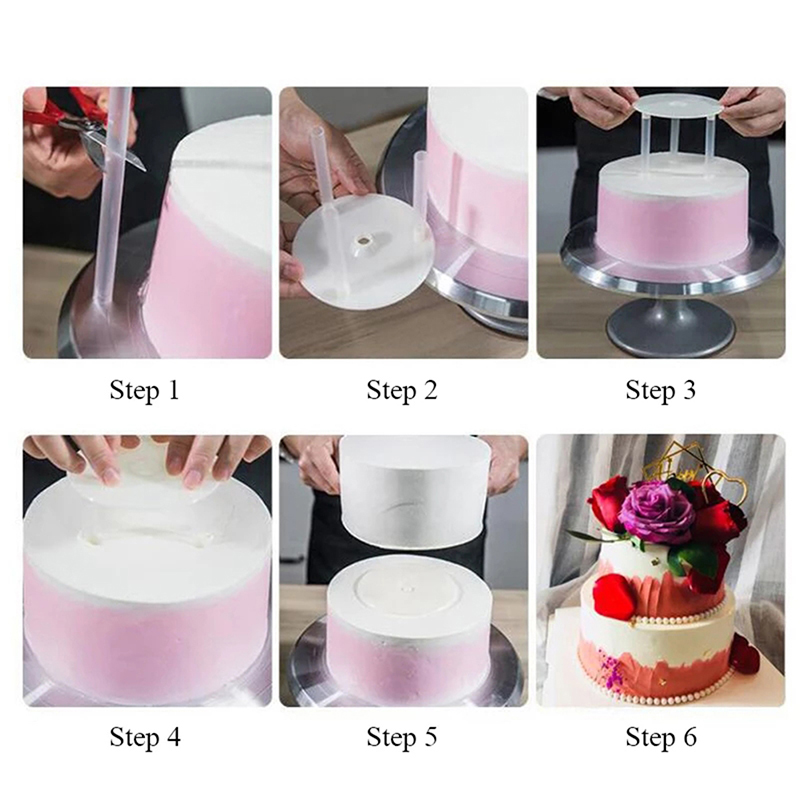 Step 1

Step 2

Step 3

Step 4

Step 5

Step 6