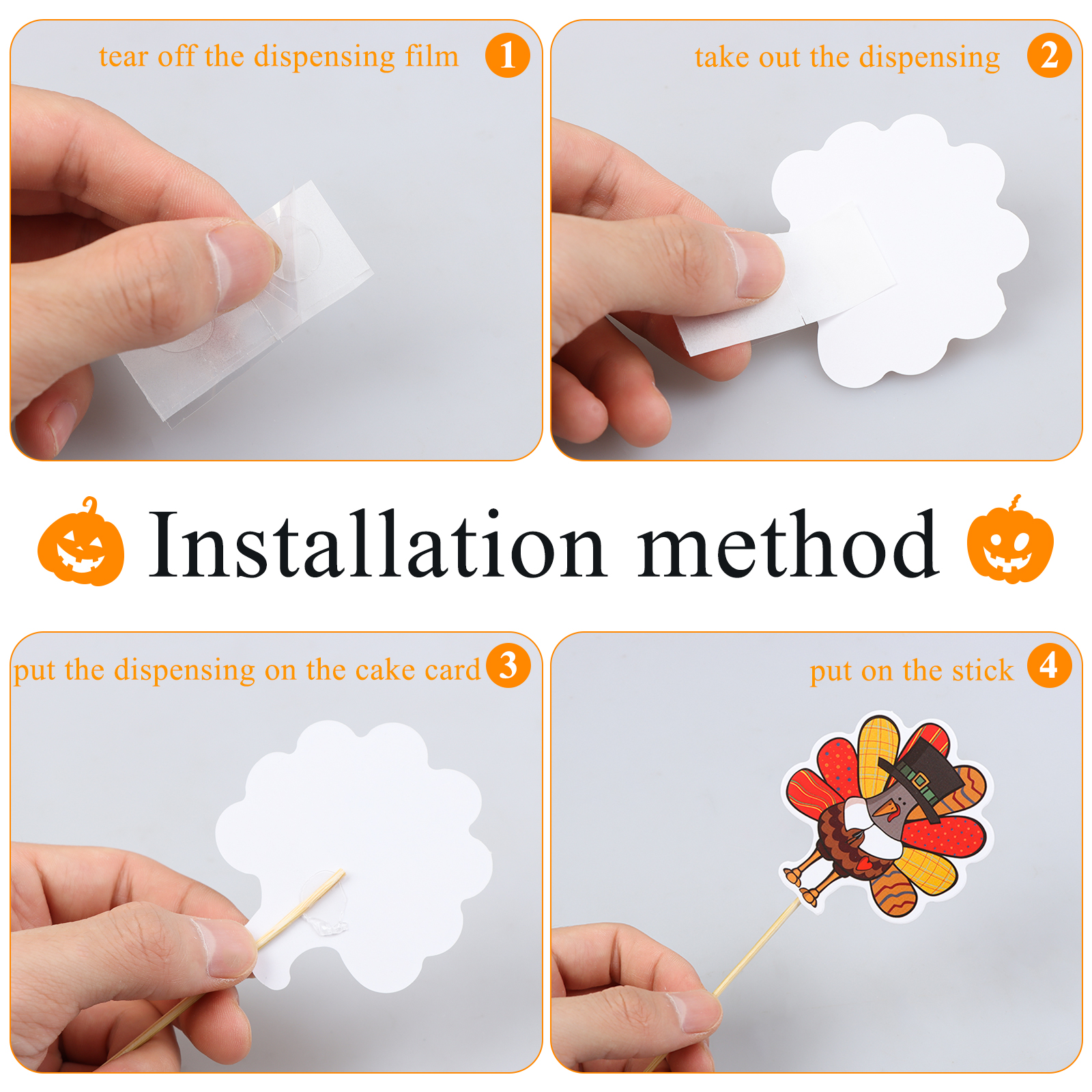 tear off the dispensing film 1

take out the dispensing 2

Installation method

put the dispensing on the cake card 3

put on the stick 4