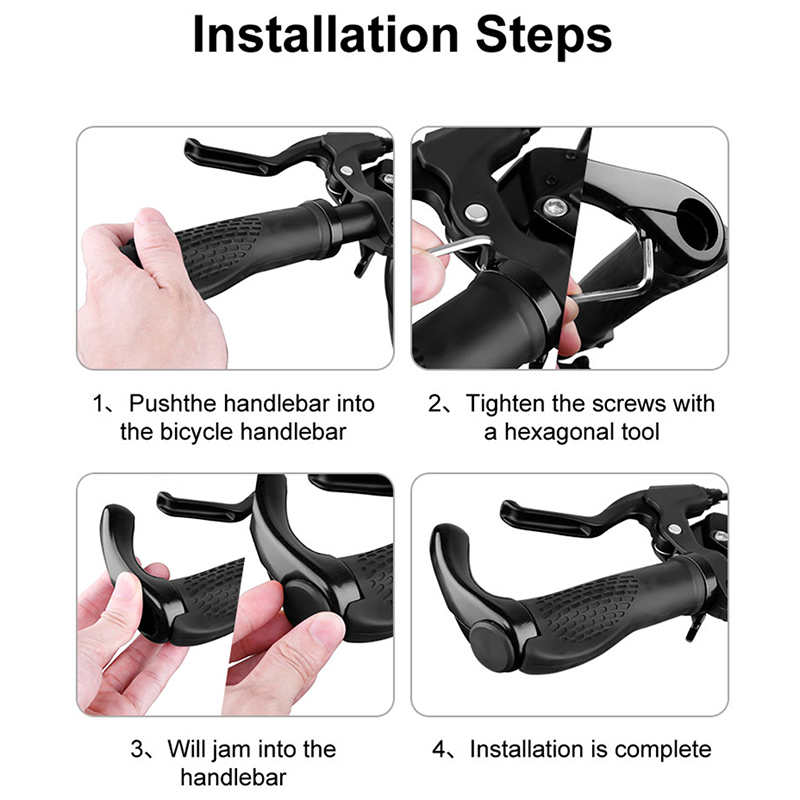 Installation Steps

1、Pushthe handlebar into the bicycle handlebar

2、Tighten the screws with a hexagonal tool

3、Will jam into the handlebar

4、Installation is complete