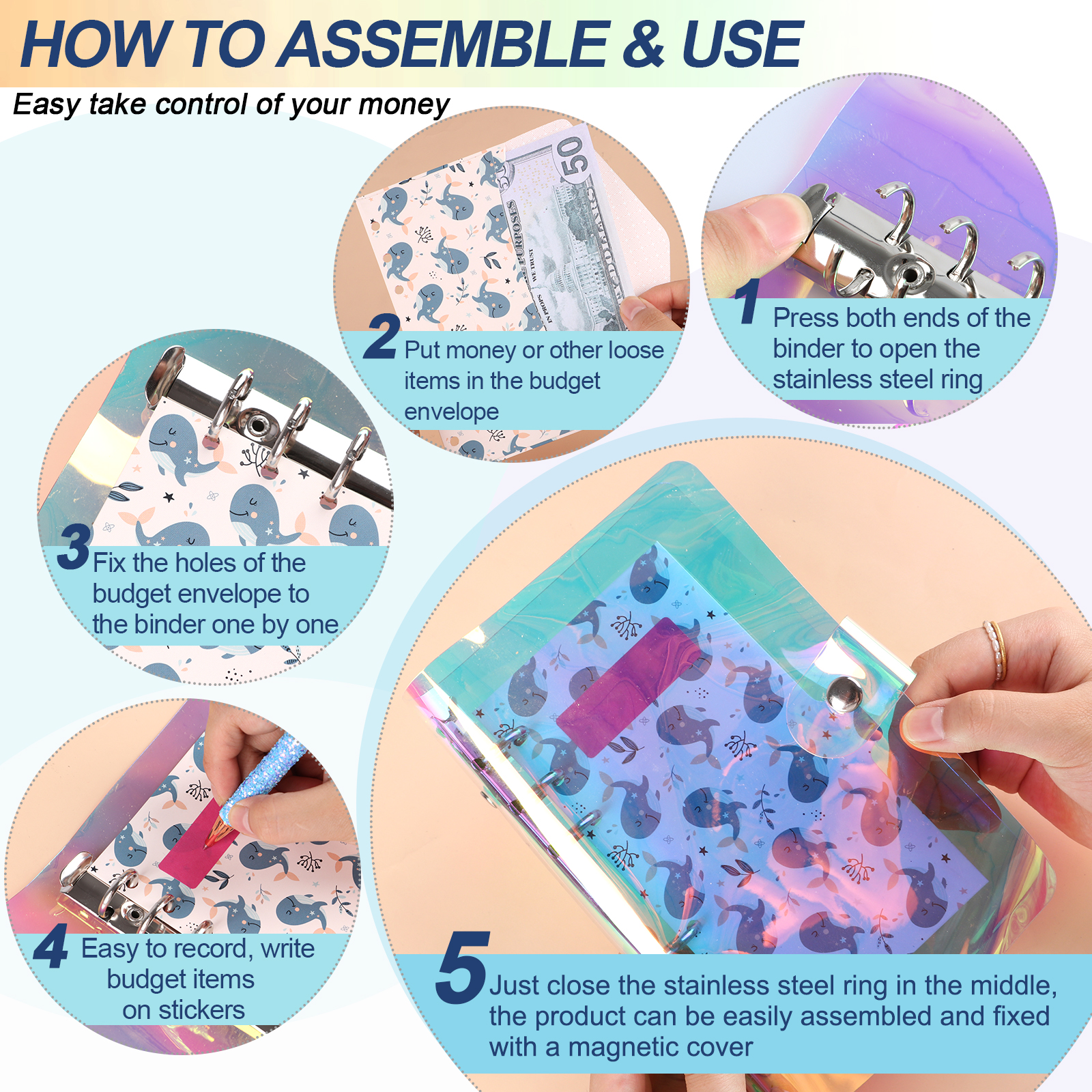 HOW TO ASSEMBLE & USE

Easy take control of your money

1 Press both ends of the binder to open the stainless steel ring

2 Put money or other loose items in the budget envelope

3 Fix the holes of the budget envelope to the binder one by one

4 Easy to record, write budget items on stickers

5 Just close the stainless steel ring in the middle, the product can be easily assembled and fixed with a magnetic cover