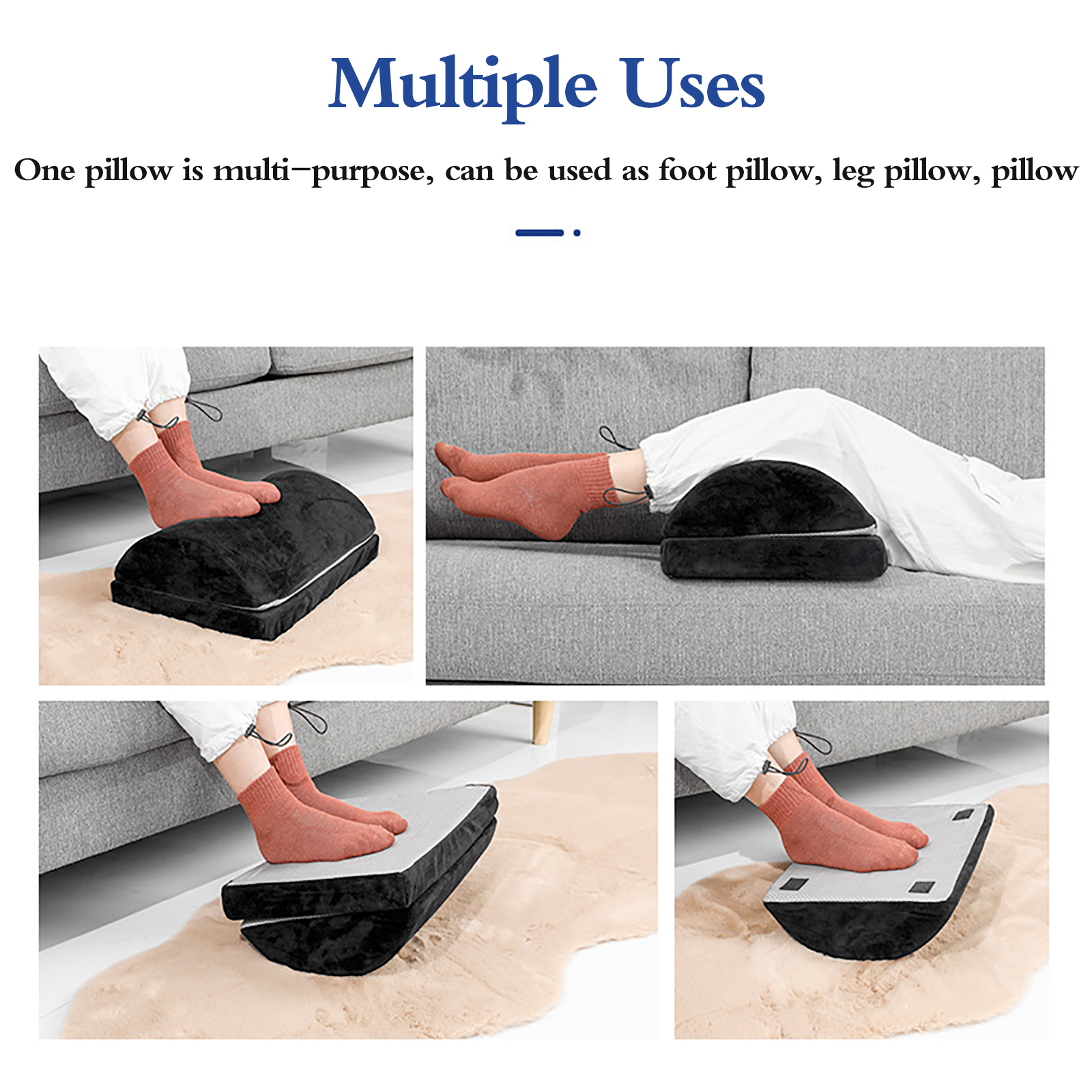 Multiple Uses

One pillow is multi-purpose, can be used as foot pillow, leg pillow, pillow