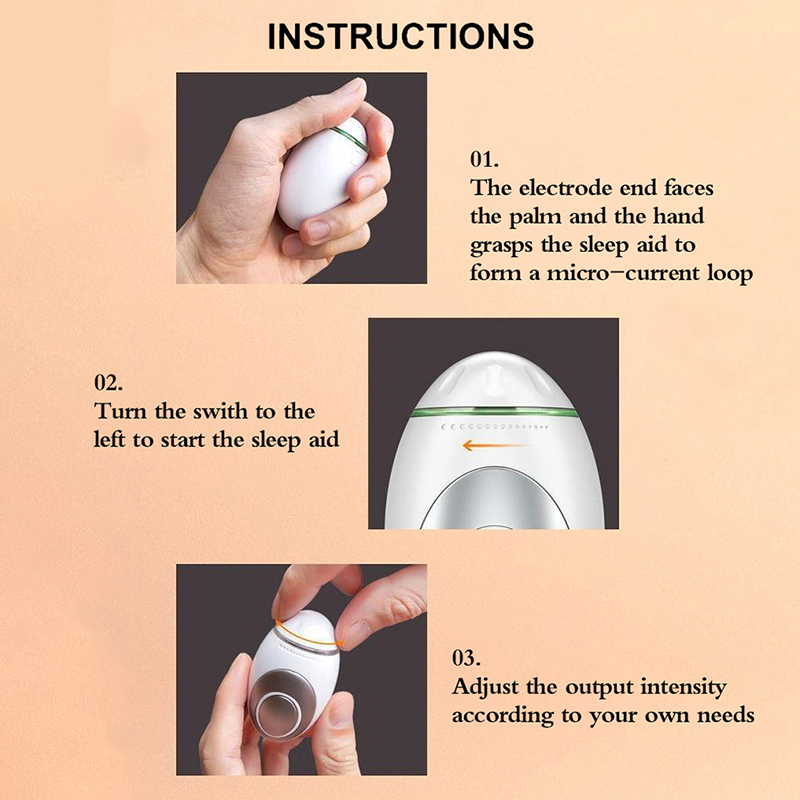 INSTRUCTIONS

01.
The electrode end faces the palm and the hand grasps the sleep aid to form a micro-current loop

02.
Turn the swith to the left to start the sleep aid

03.
Adjust the output intensity according to your own needs