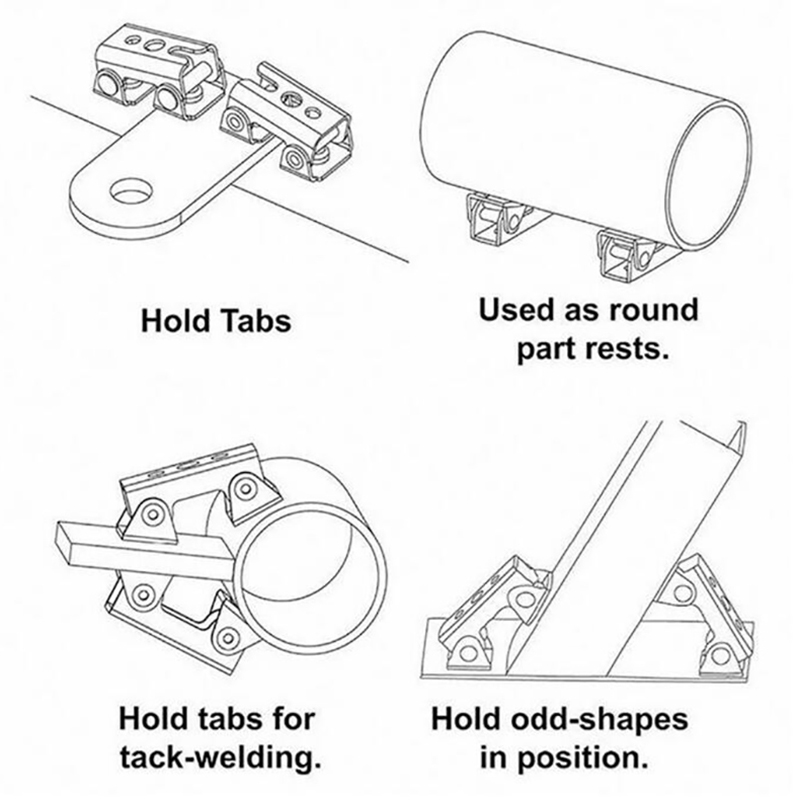 Hold Tabs

Used as round part rests.

Hold tabs for tack-welding.

Hold odd-shapes in position.