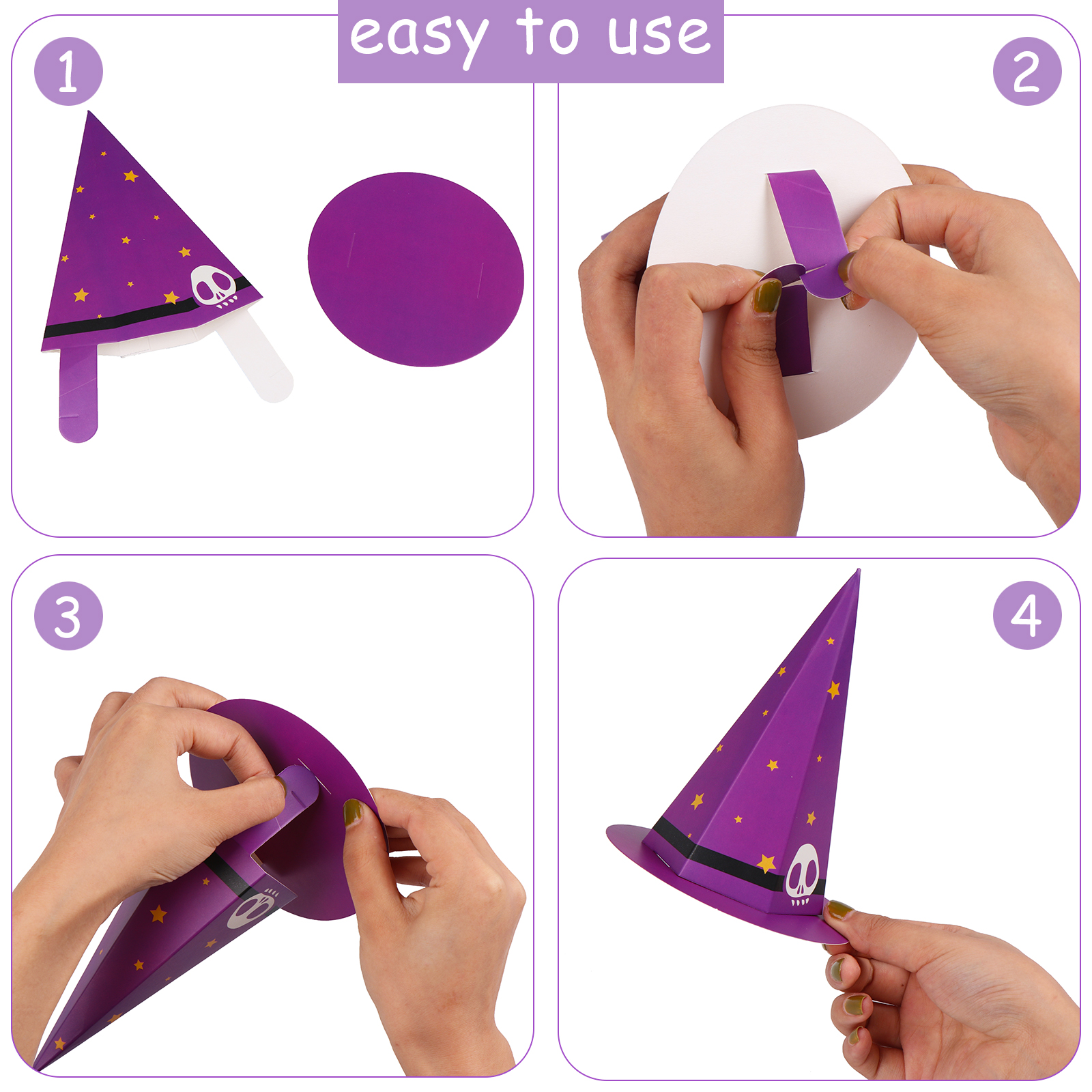 easy to use

1

2

3

4