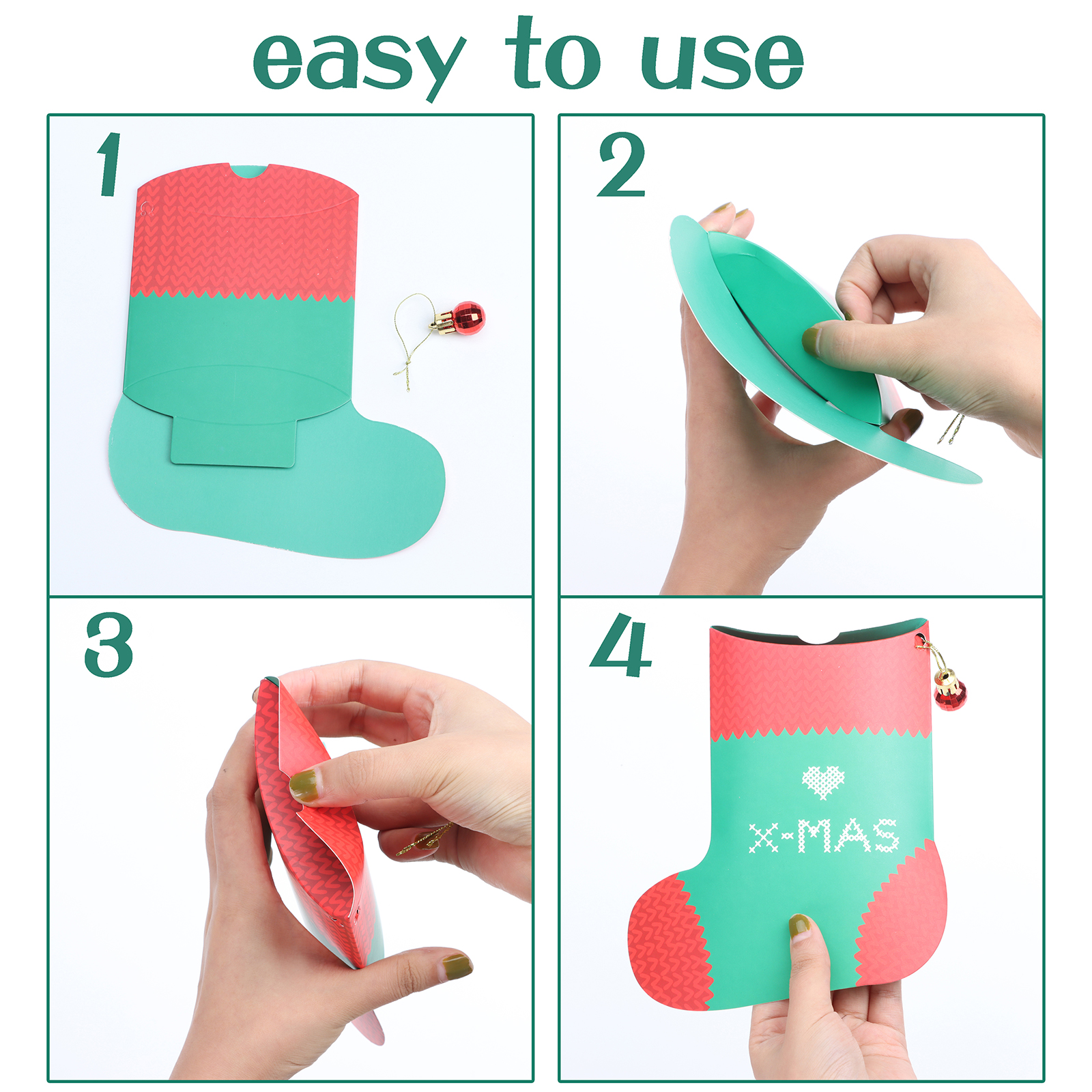 easy to use

1

2

3

4

X-MAS