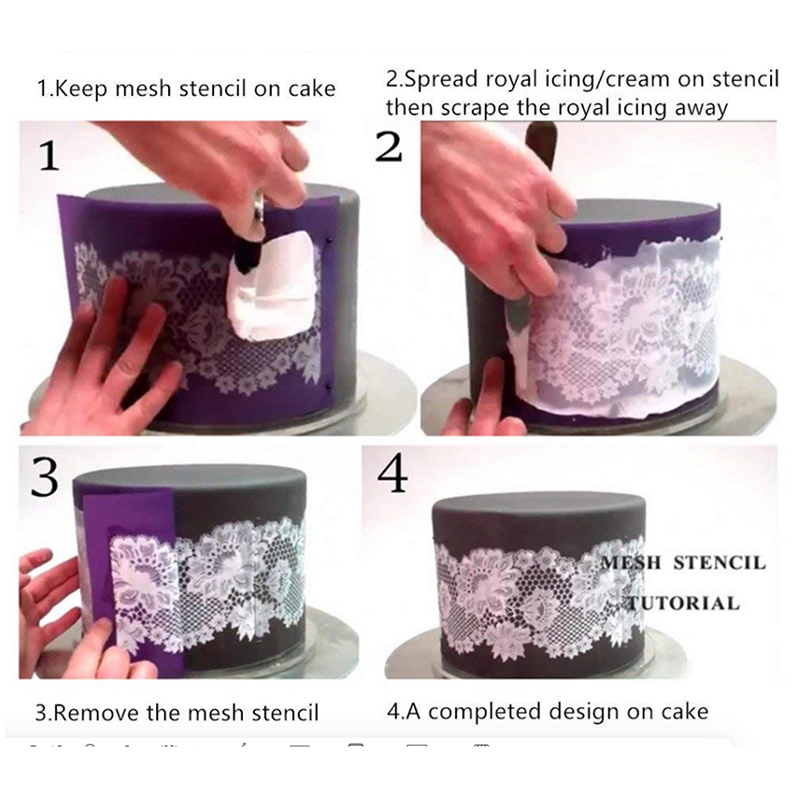 1.Keep mesh stencil on cake

2.Spread royal icing/cream on stencil then scrape the royal icing away

1

2

3

4

MESH STENCIL TUTORIAL

3.Remove the mesh stencil

4.A completed design on cake