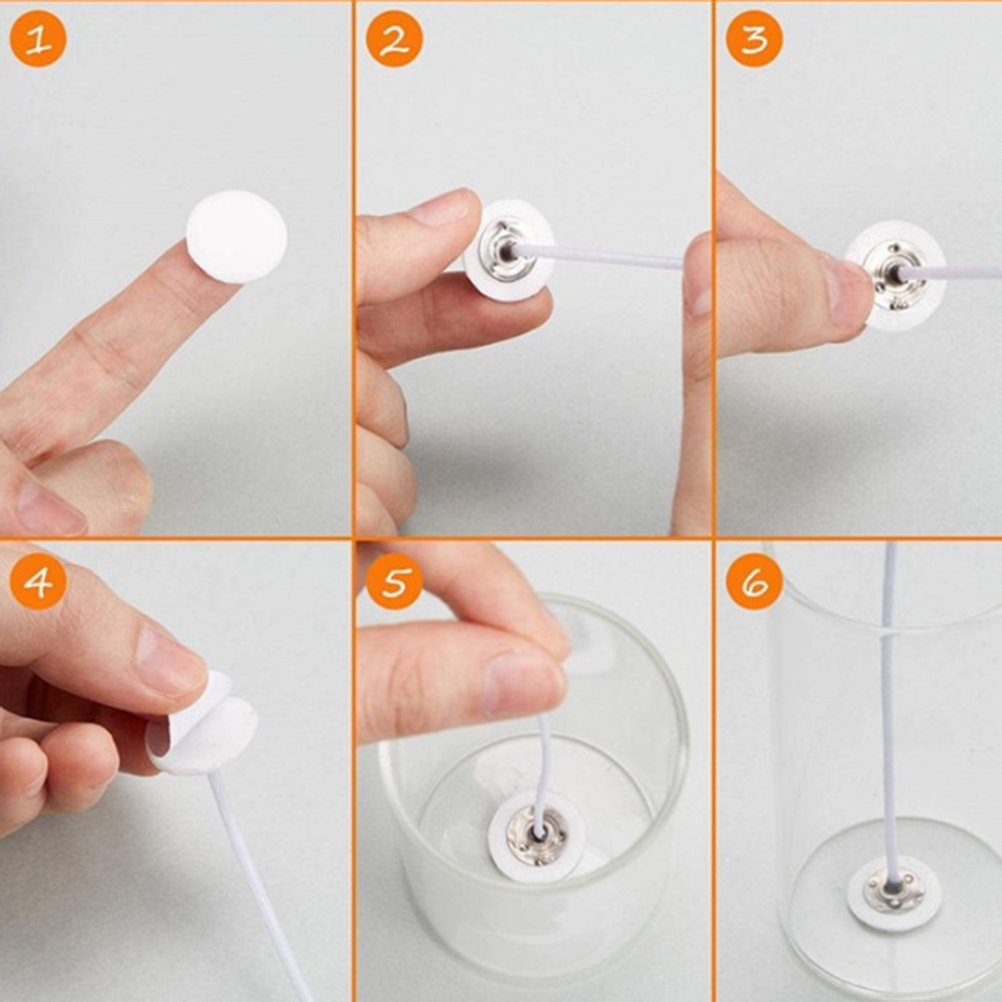 1

2

3

4

5

6