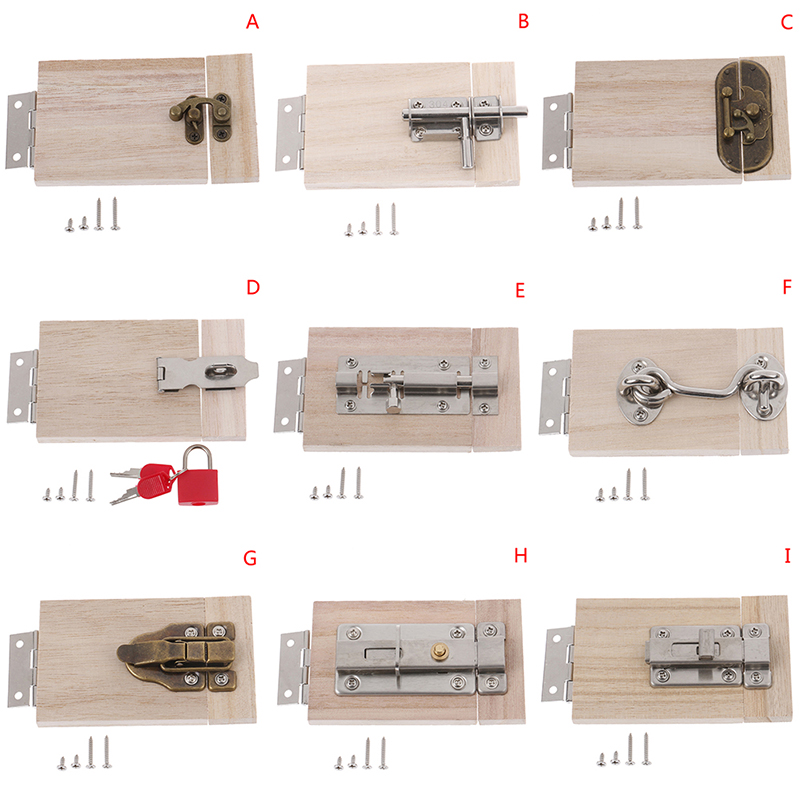 A

B

304

C

D

E

F

G

H

I