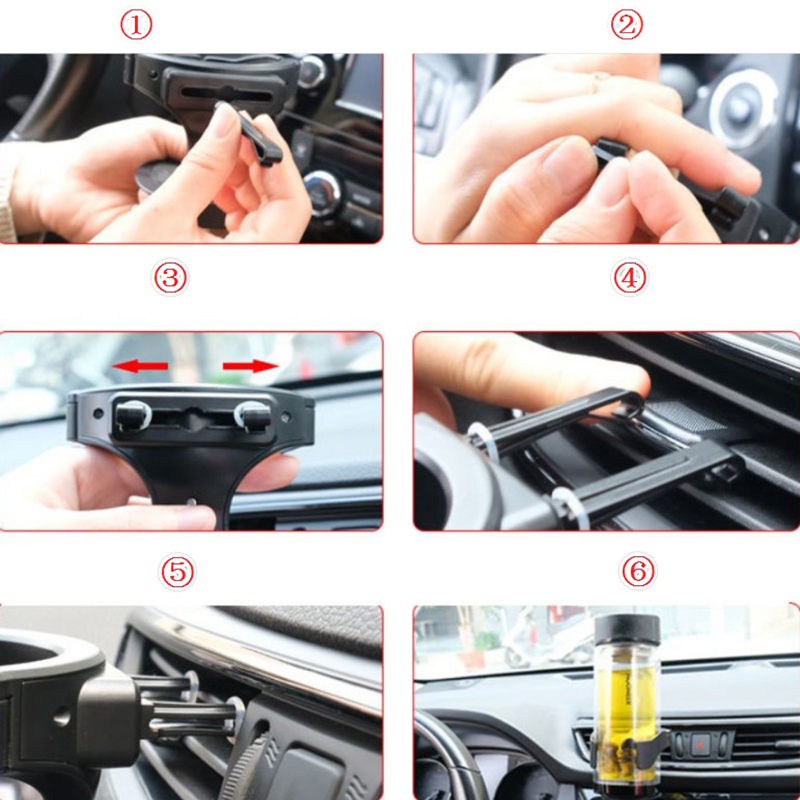 ①

②

③

④

⑤

⑥